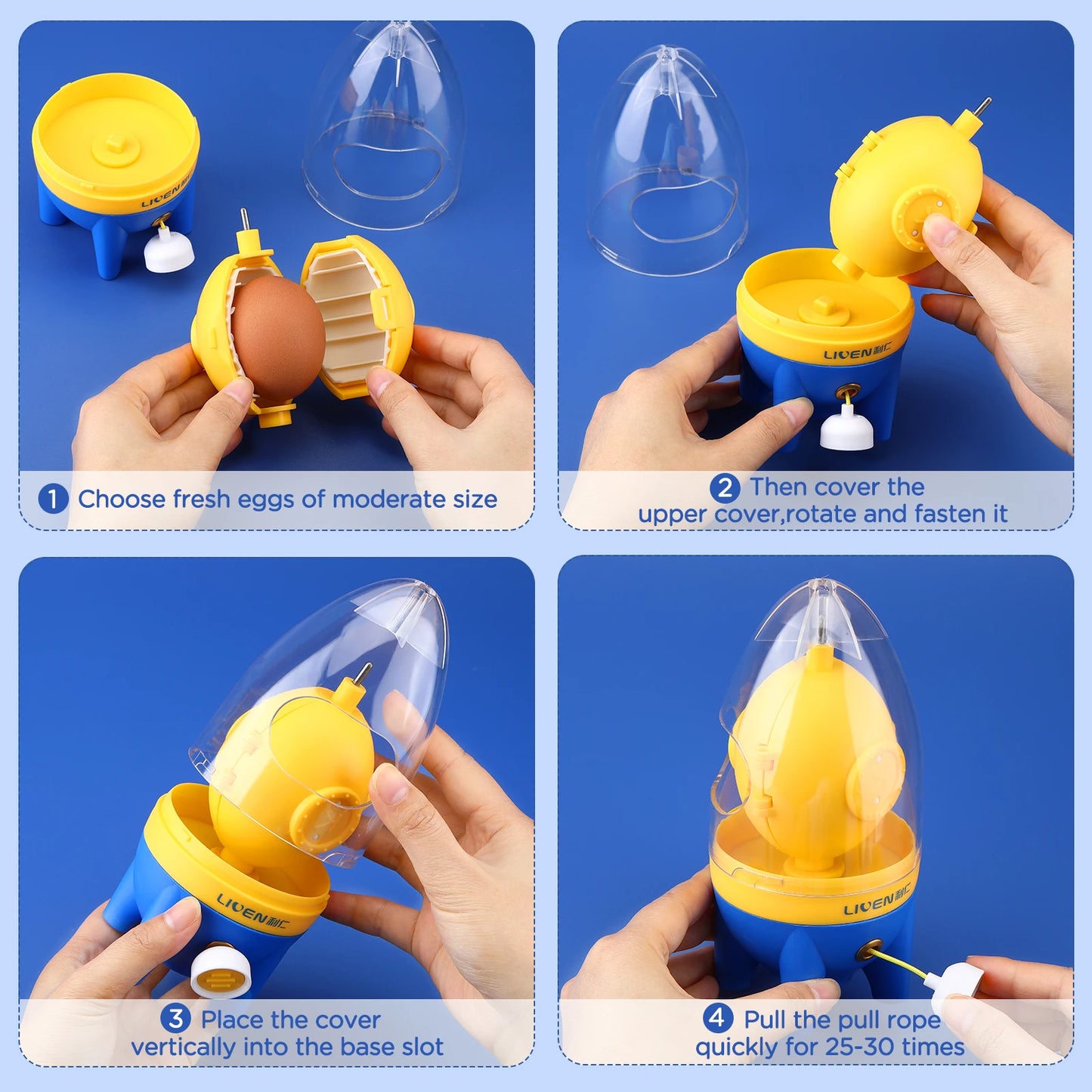 LIVEN利仁

1 Choose fresh eggs of moderate size

LIVEN利仁

2 Then cover the upper cover,rotate and fasten it

LIVEN利仁

3 Place the cover vertically into the base slot

LIVEN利仁

4 Pull the pull rope quickly for 25-30 times