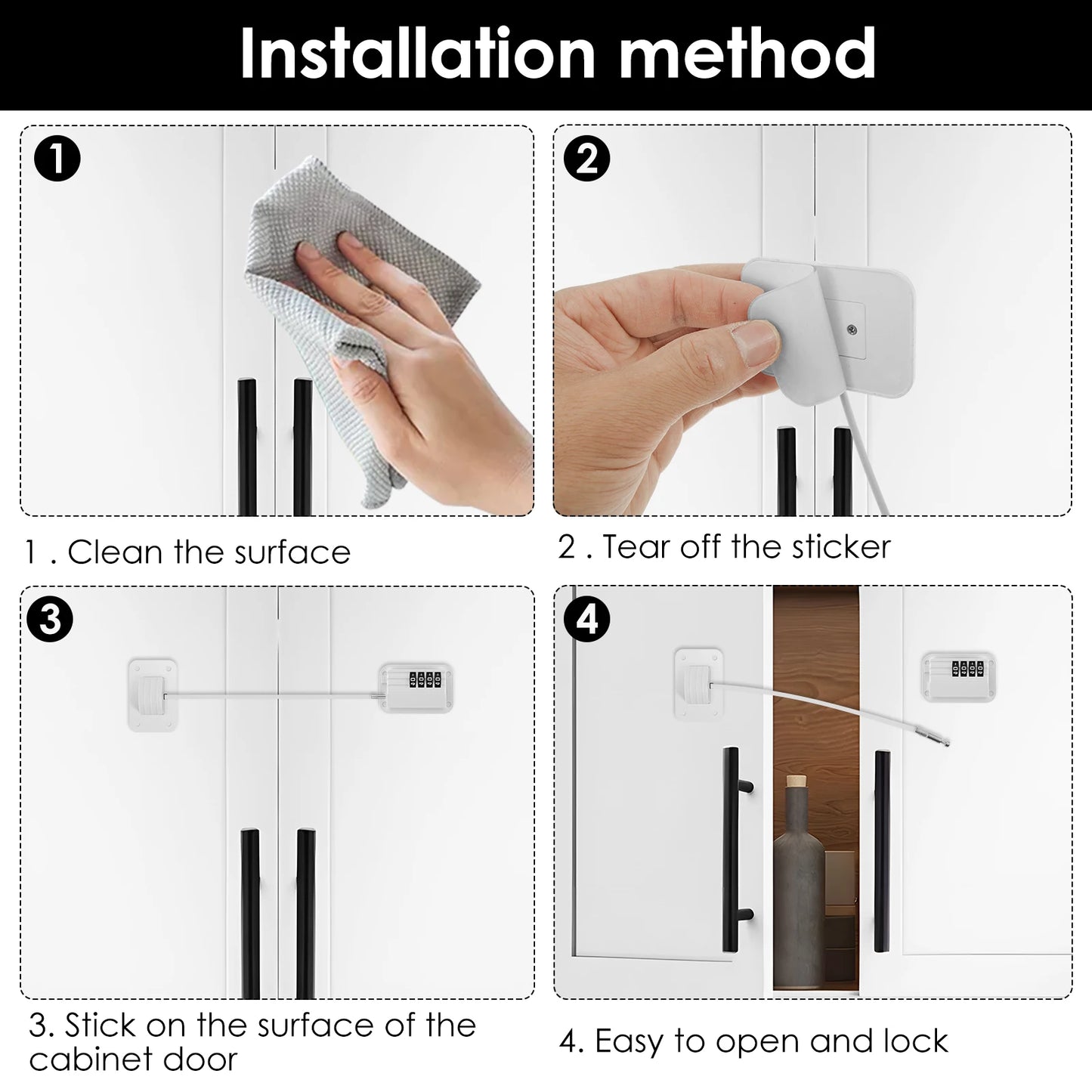 Installation method

1

1 . Clean the surface

2

2 . Tear off the sticker

3

3. Stick on the surface of the cabinet door

4

4. Easy to open and lock