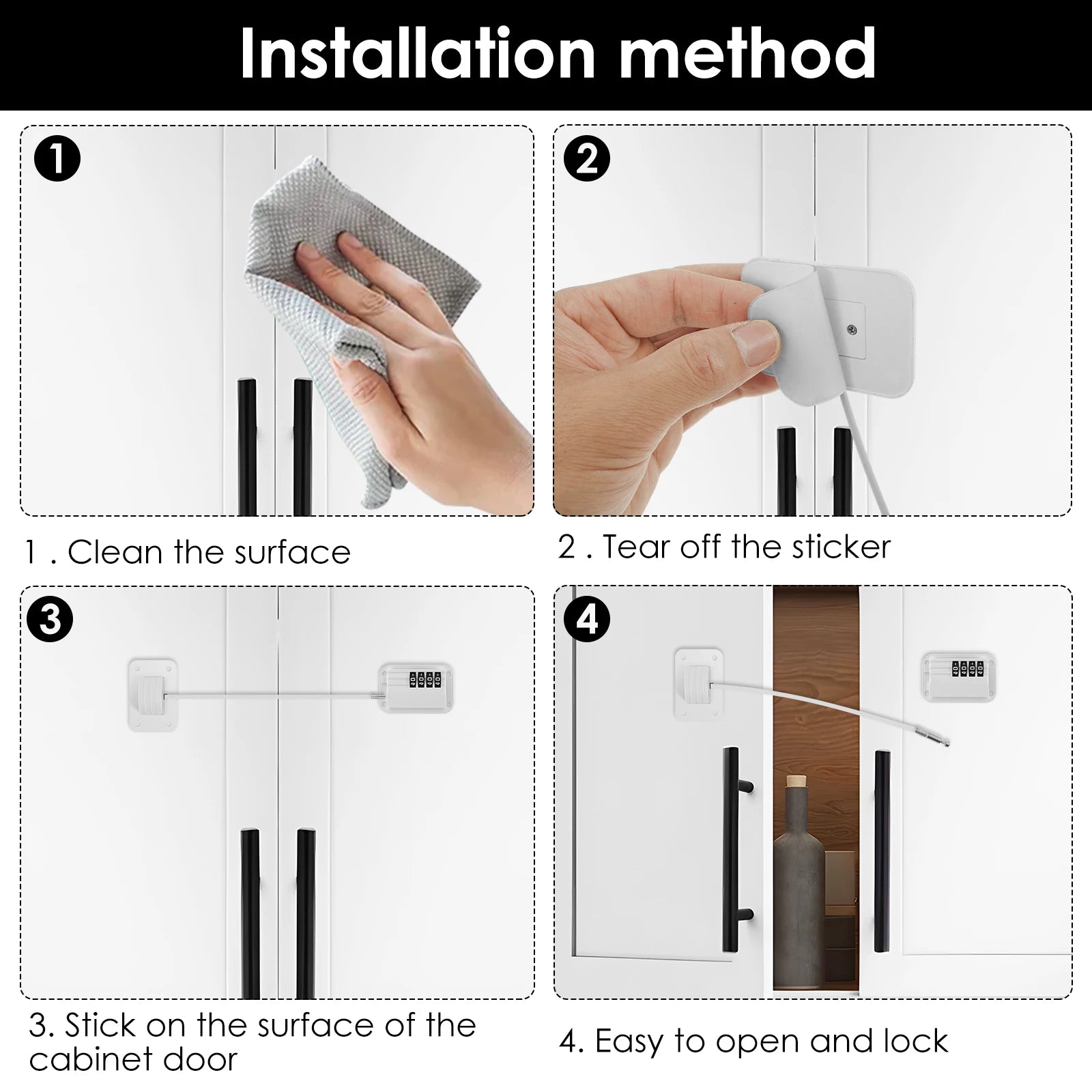 Installation method

1

1 . Clean the surface

2

2 . Tear off the sticker

3

3. Stick on the surface of the cabinet door

4

4. Easy to open and lock