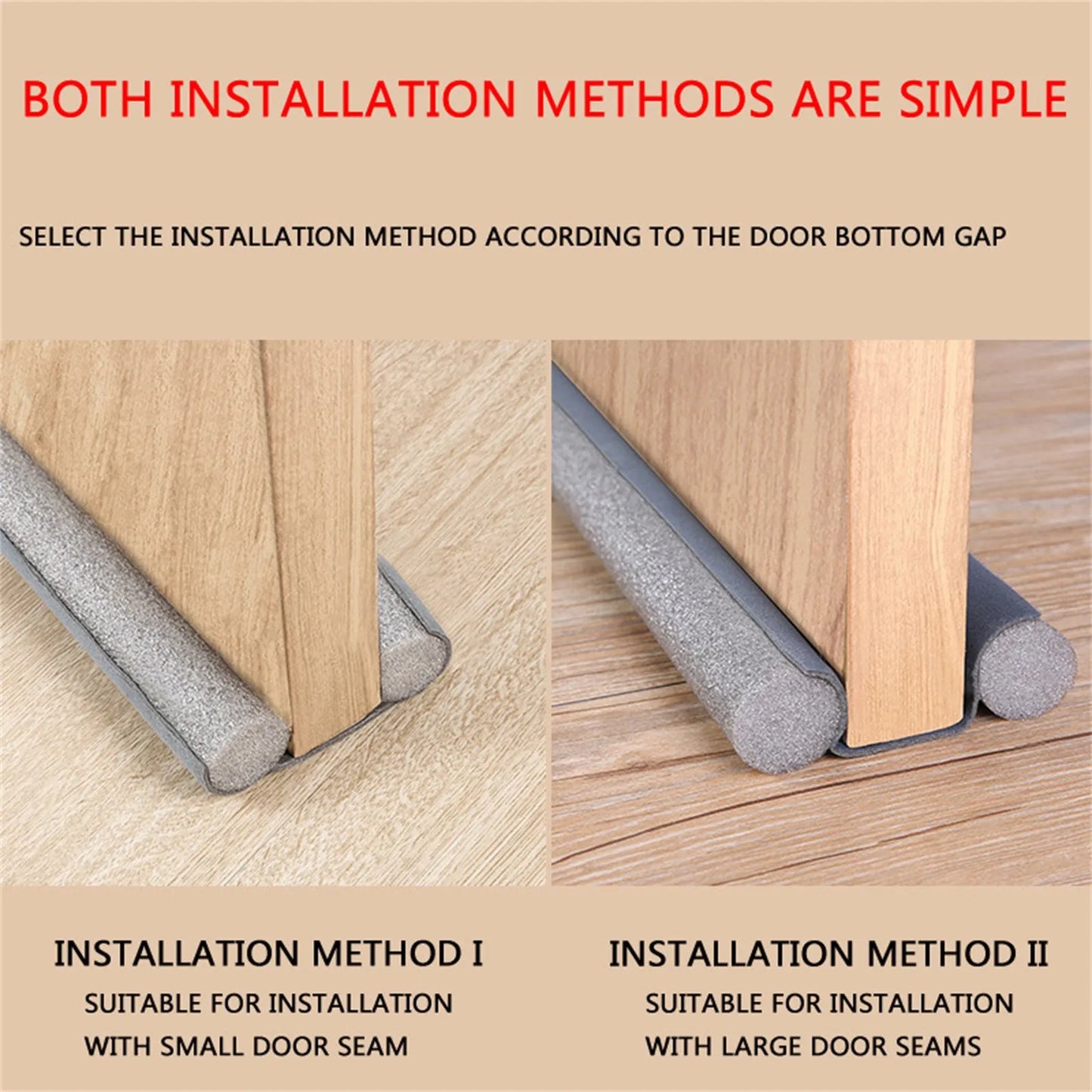 BOTH INSTALLATION METHODS ARE SIMPLE

SELECT THE INSTALLATION METHOD ACCORDING TO THE DOOR BOTTOM GAP

INSTALLATION METHOD I
SUITABLE FOR INSTALLATION WITH SMALL DOOR SEAM

INSTALLATION METHOD II
SUITABLE FOR INSTALLATION WITH LARGE DOOR SEAMS