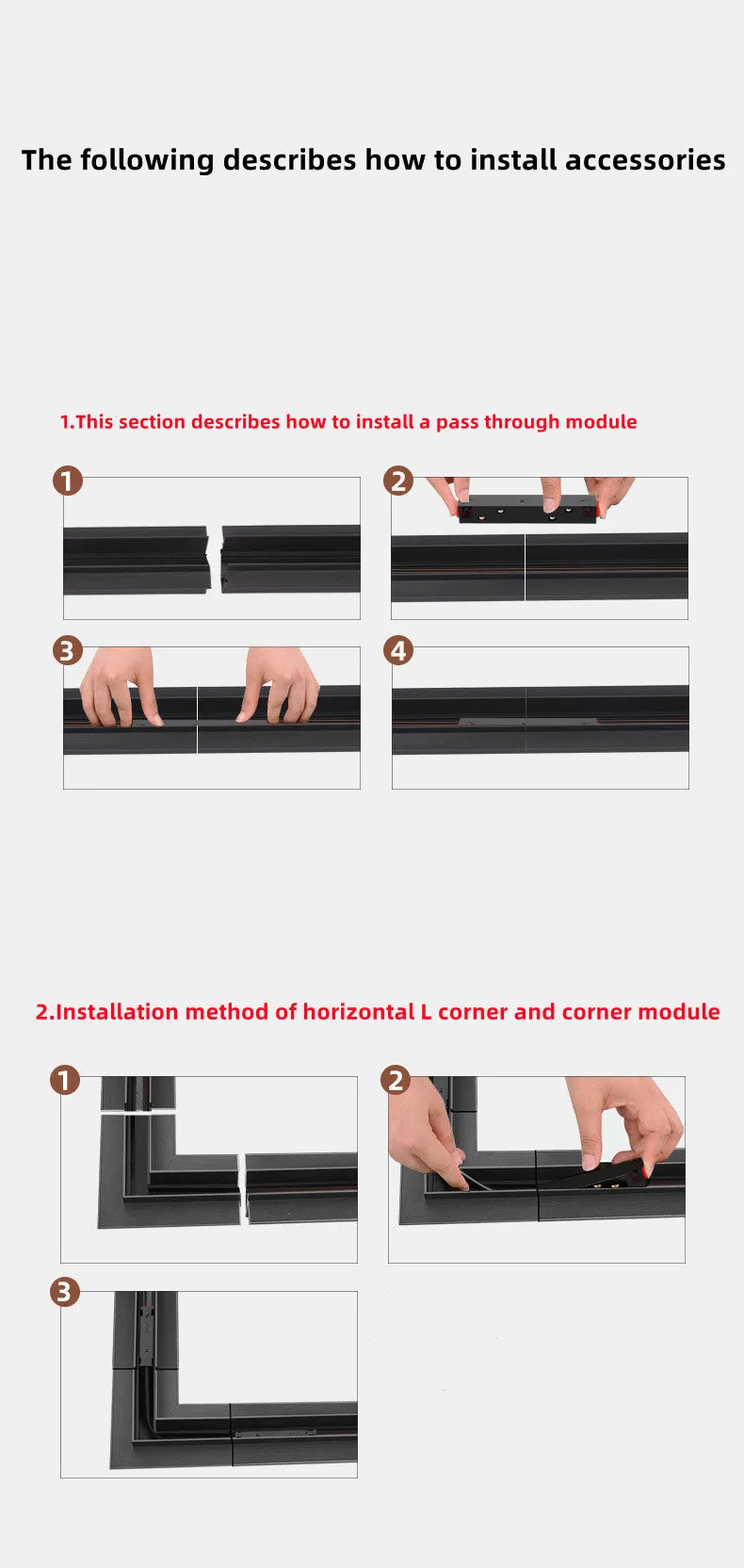 The following describes how to install accessories

1.This section describes how to install a pass through module

1

2

3

4

2.Installation method of horizontal L corner and corner module

1

2

3