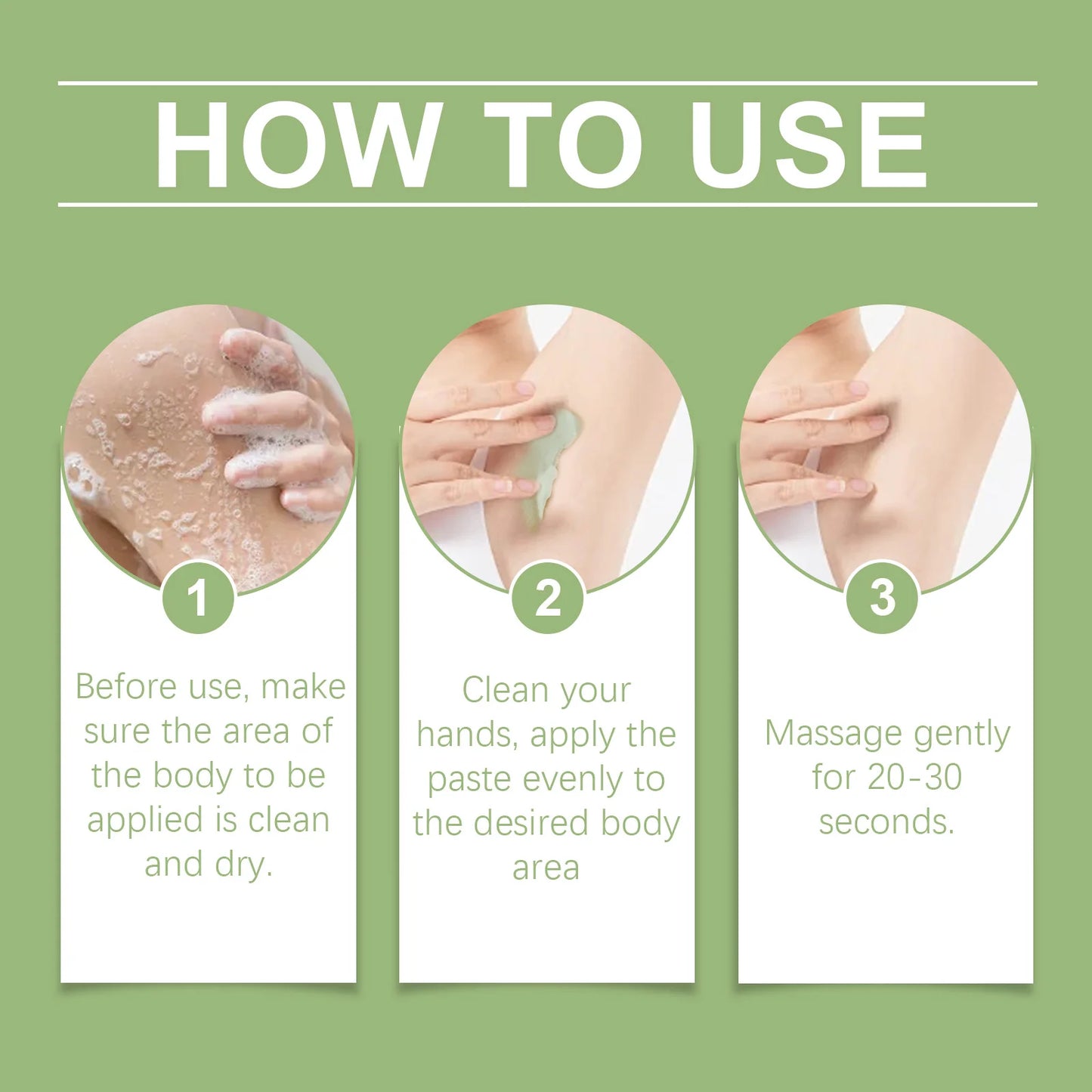 HOW TO USE

1

Before use, make sure the area of the body to be applied is clean and dry.

2

Clean your hands, apply the paste evenly to the desired body area

3

Massage gently for 20-30 seconds.