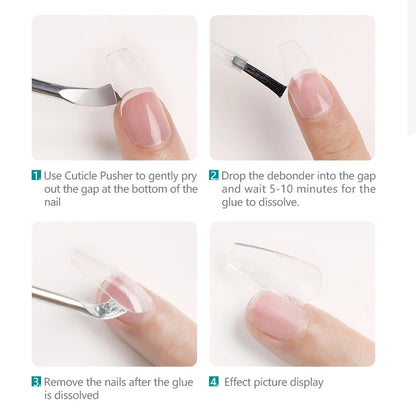 1 Use Cuticle Pusher to gently pry out the gap at the bottom of the nail

2 Drop the debonder into the gap and wait 5-10 minutes for the glue to dissolve.

3 Remove the nails after the glue is dissolved

4 Effect picture display