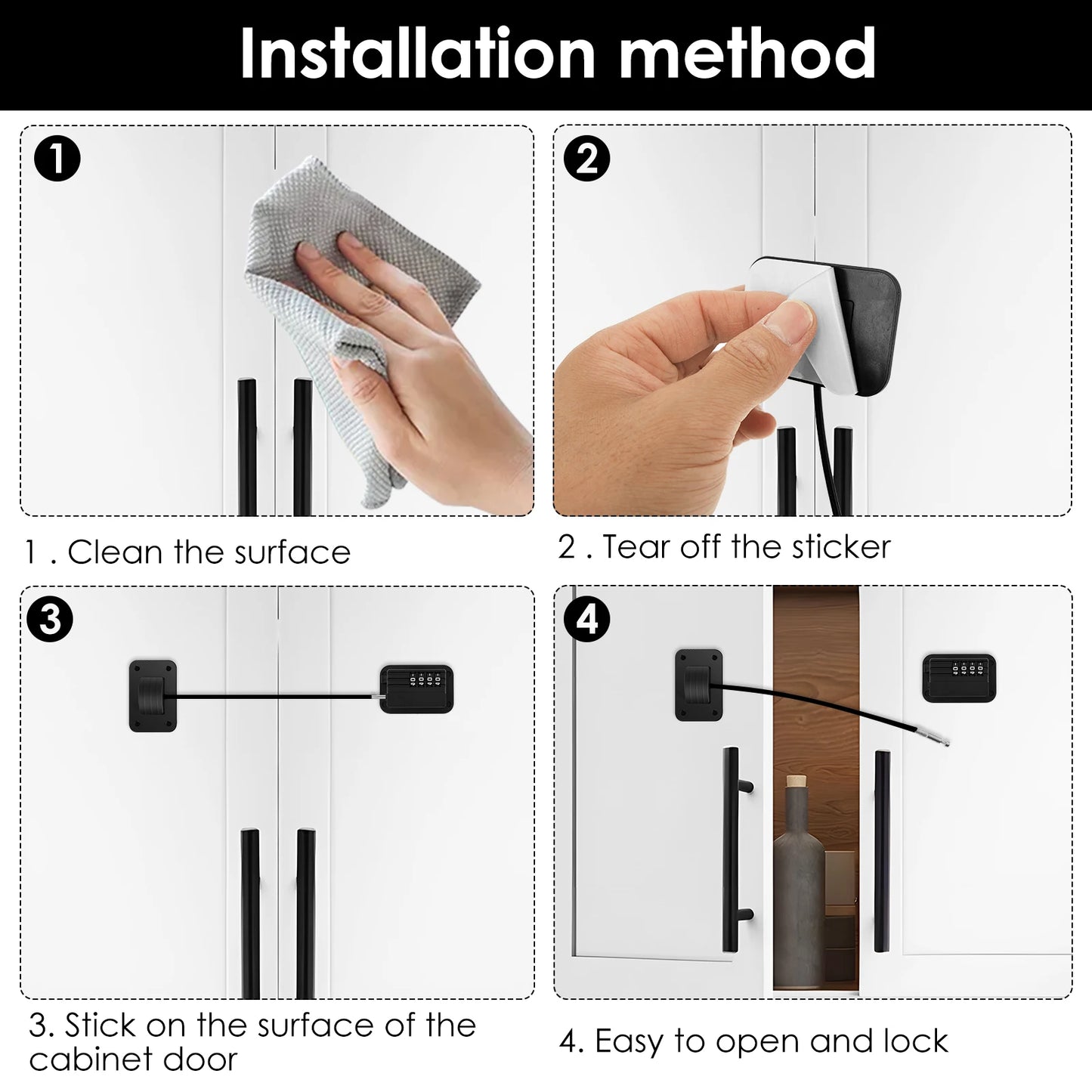 Installation method

1

1 . Clean the surface

2

2 . Tear off the sticker

3

3. Stick on the surface of the cabinet door

4

4. Easy to open and lock