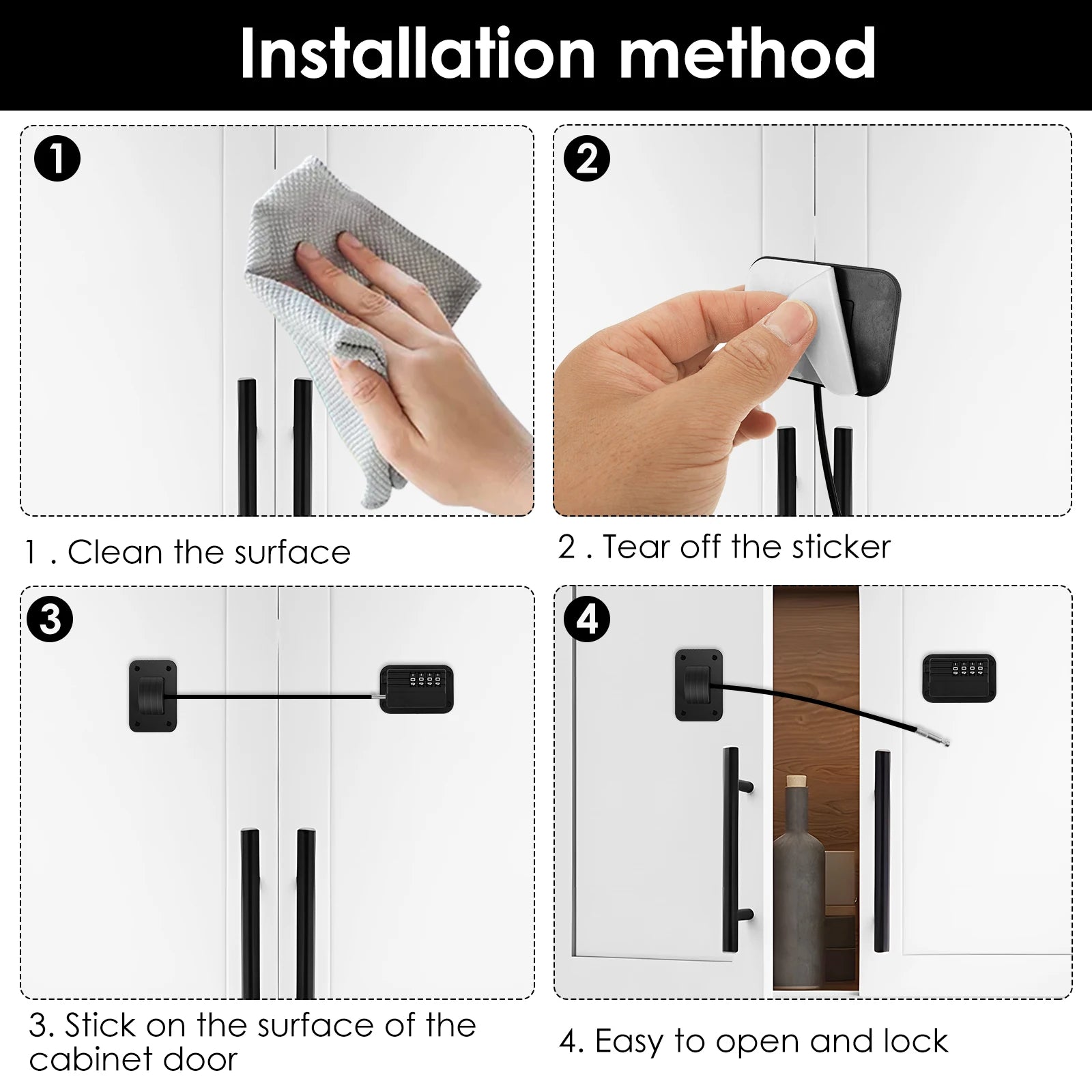 Installation method

1

1 . Clean the surface

2

2 . Tear off the sticker

3

3. Stick on the surface of the cabinet door

4

4. Easy to open and lock