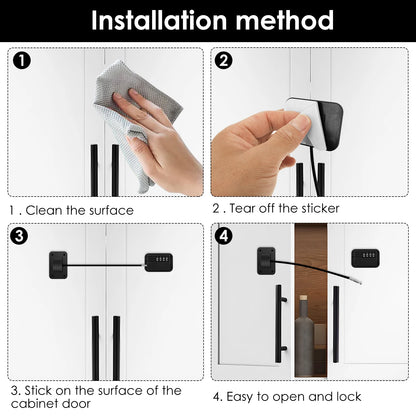 Installation method

1

1 . Clean the surface

2

2 . Tear off the sticker

3

3. Stick on the surface of the cabinet door

4

4. Easy to open and lock