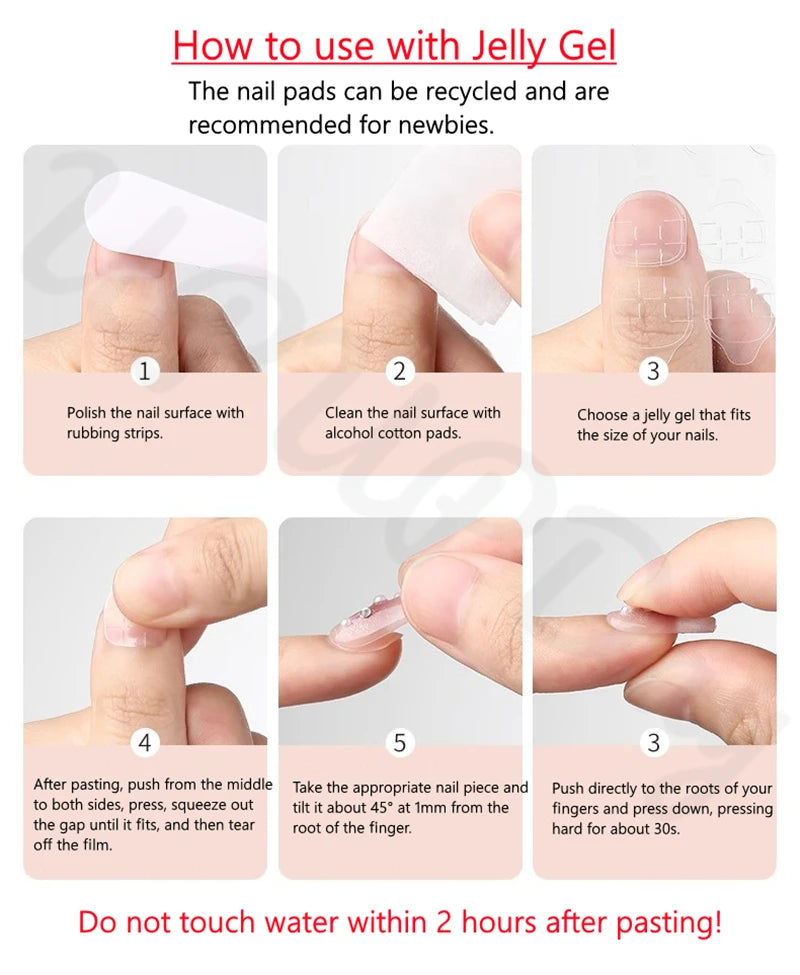 How to use with Jelly Gel

The nail pads can be recycled and are recommended for newbies.

1

Polish the nail surface with rubbing strips.

2

Clean the nail surface with alcohol cotton pads.

3

Choose a jelly gel that fits the size of your nails.

4

After pasting, push from the middle to both sides, press, squeeze out the gap until it fits, and then tear off the film.

5

Take the appropriate nail piece and tilt it about 45° at 1mm from the root of the finger.

3

Push directly to the roots of your fingers and press down, pressing hard for about 30s.

Do not touch water within 2 hours after pasting!