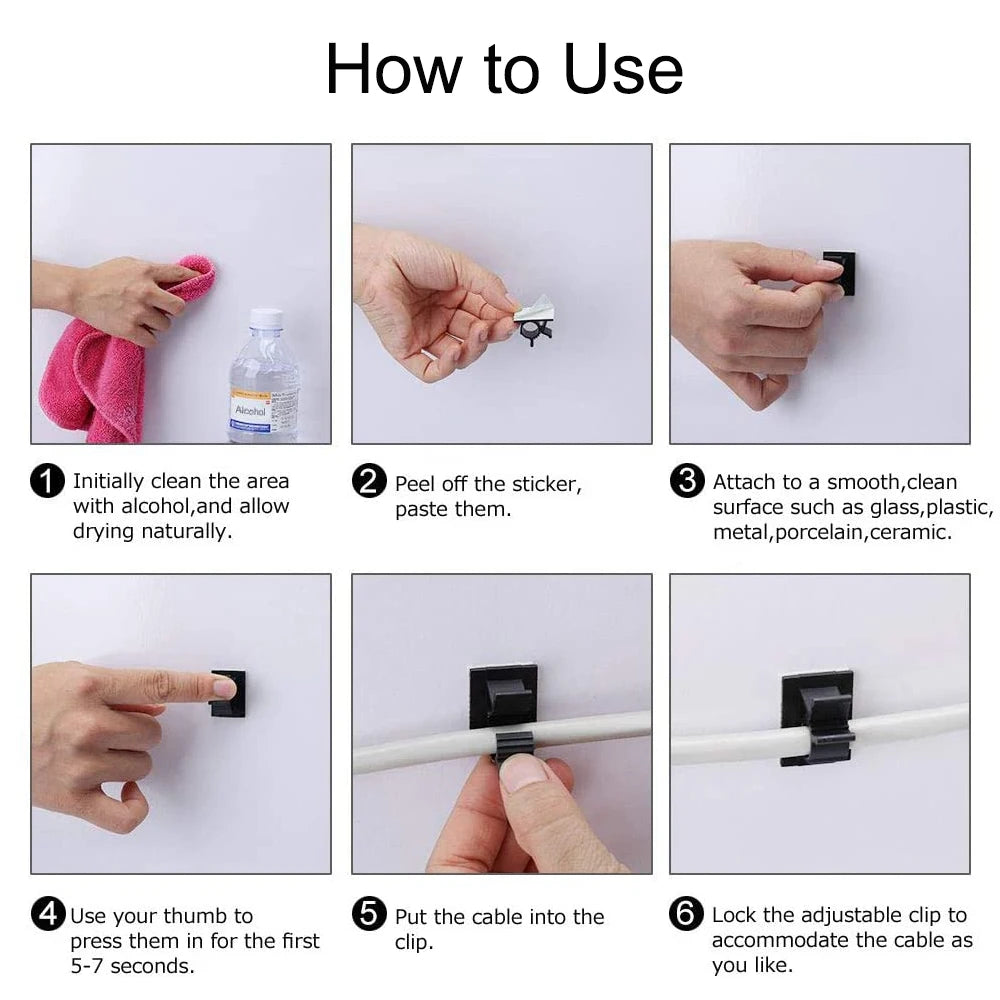 How to Use

Alcohol

1 Initially clean the area with alcohol,and allow drying naturally.

2 Peel off the sticker, paste them.

3 Attach to a smooth,clean surface such as glass,plastic, metal,porcelain,ceramic.

4 Use your thumb to press them in for the first 5-7 seconds.

5 Put the cable into the clip.

6 Lock the adjustable clip to accommodate the cable as you like.