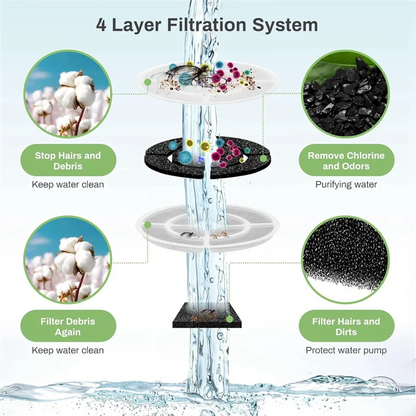 4 Layer Filtration System

Stop Hairs and Debris

Keep water clean

Remove Chlorine and Odors

Purifying water

Filter Debris Again

Keep water clean

Filter Hairs and Dirts

Protect water pump