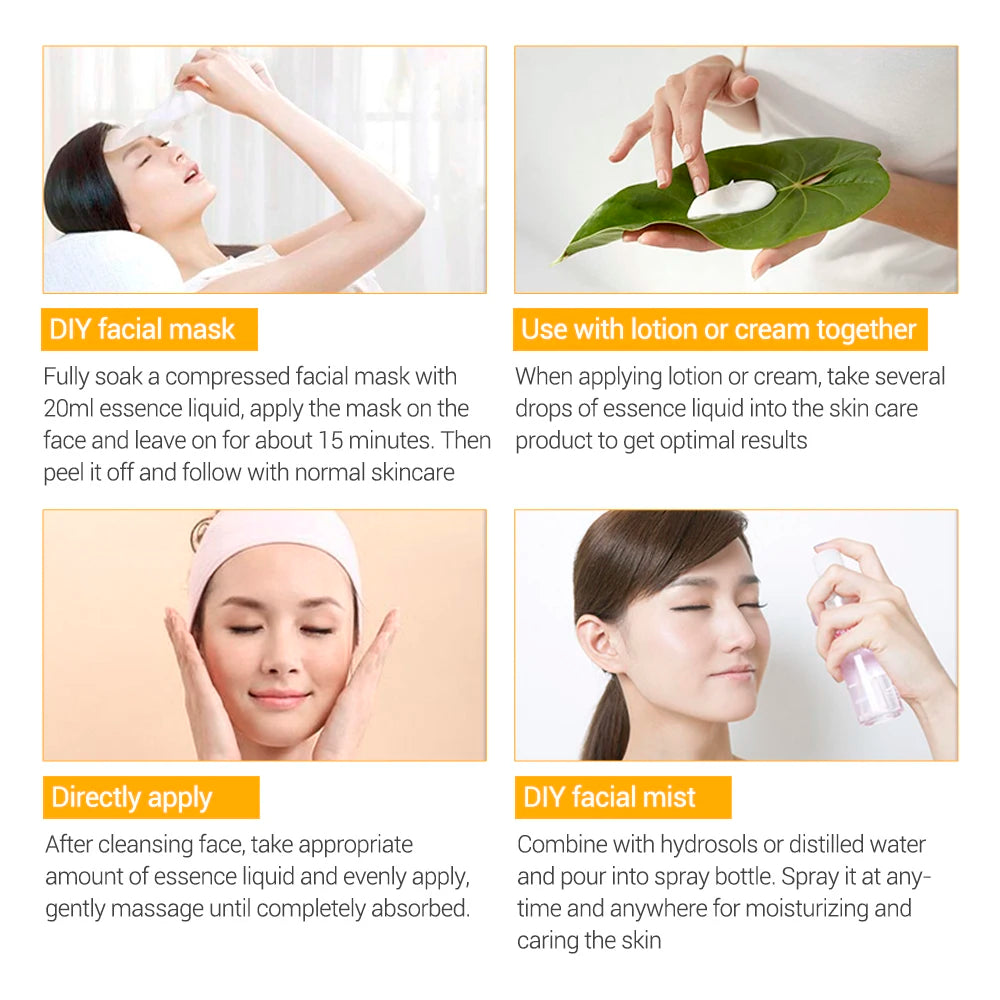 DIY facial mask

Fully soak a compressed facial mask with 20ml essence liquid, apply the mask on the face and leave on for about 15 minutes. Then peel it off and follow with normal skincare

Use with lotion or cream together

When applying lotion or cream, take several drops of essence liquid into the skin care product to get optimal results

Directly apply

After cleansing face, take appropriate amount of essence liquid and evenly apply, gently massage until completely absorbed.

DIY facial mist

Combine with hydrosols or distilled water and pour into spray bottle. Spray it at anytime and anywhere for moisturizing and caring the skin