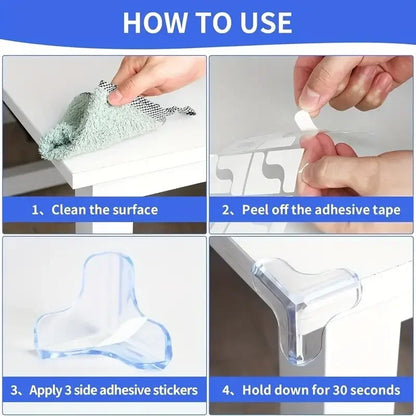 HOW TO USE

1、Clean the surface

2、Peel off the adhesive tape

3、Apply 3 side adhesive stickers

4、Hold down for 30 seconds