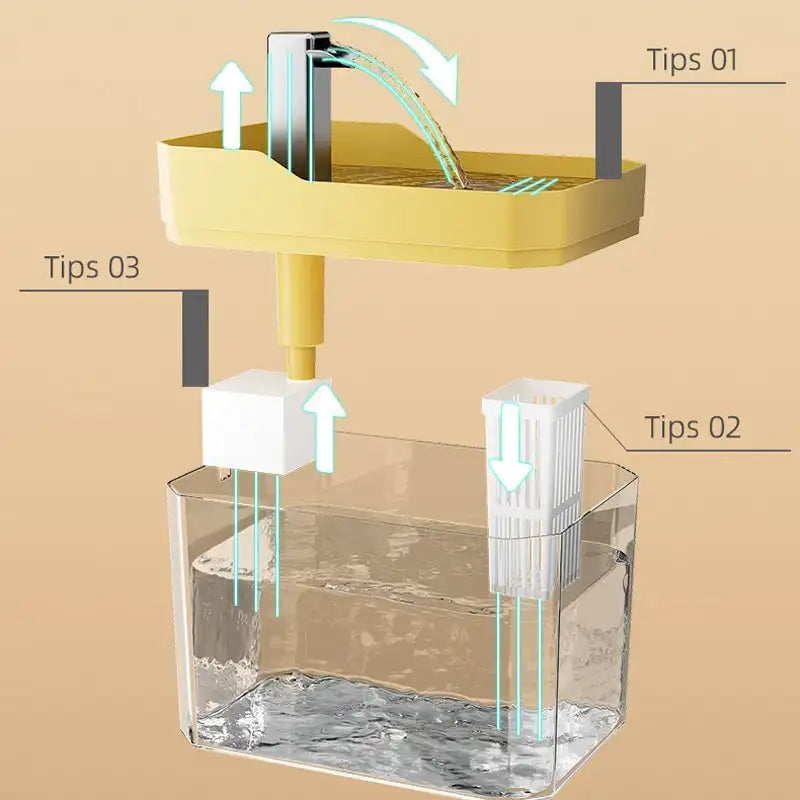 Tips 01

Tips 03

Tips 02