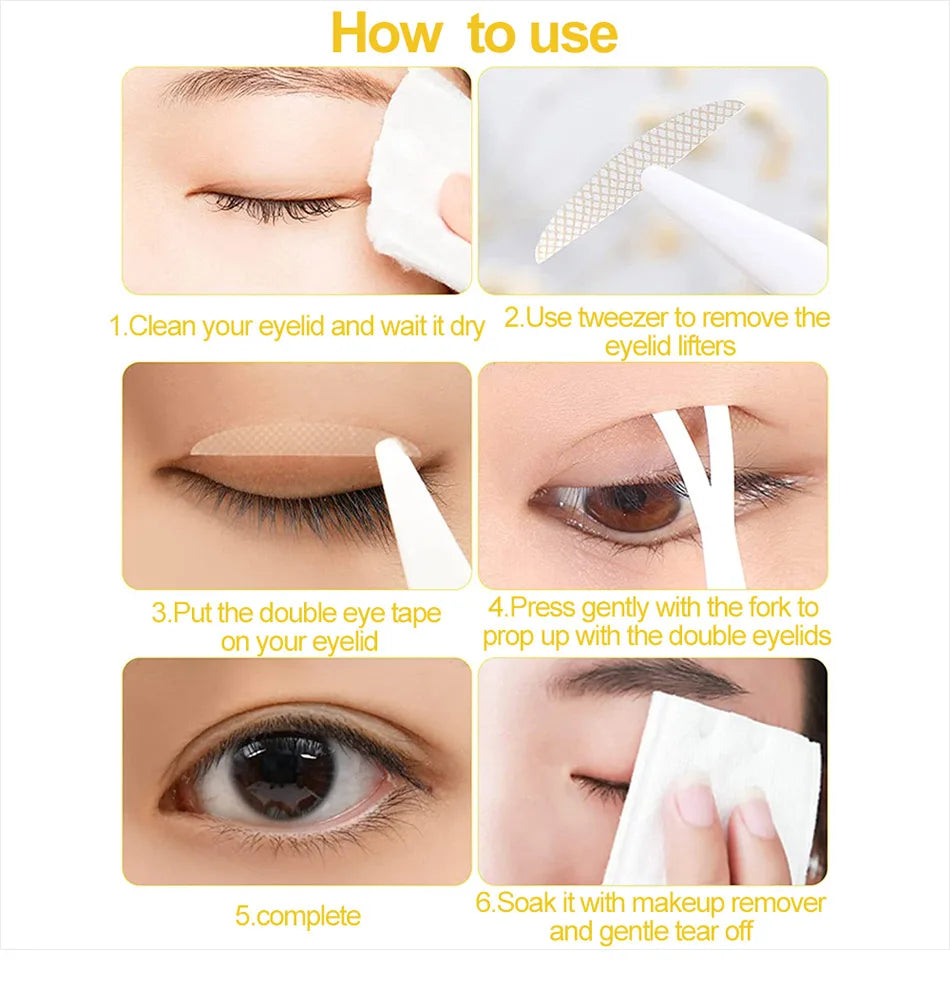 How to use

1.Clean your eyelid and wait it dry

2.Use tweezer to remove the eyelid lifters

3.Put the double eye tape on your eyelid

4.Press gently with the fork to prop up with the double eyelids

5.complete

6.Soak it with makeup remover and gentle tear off