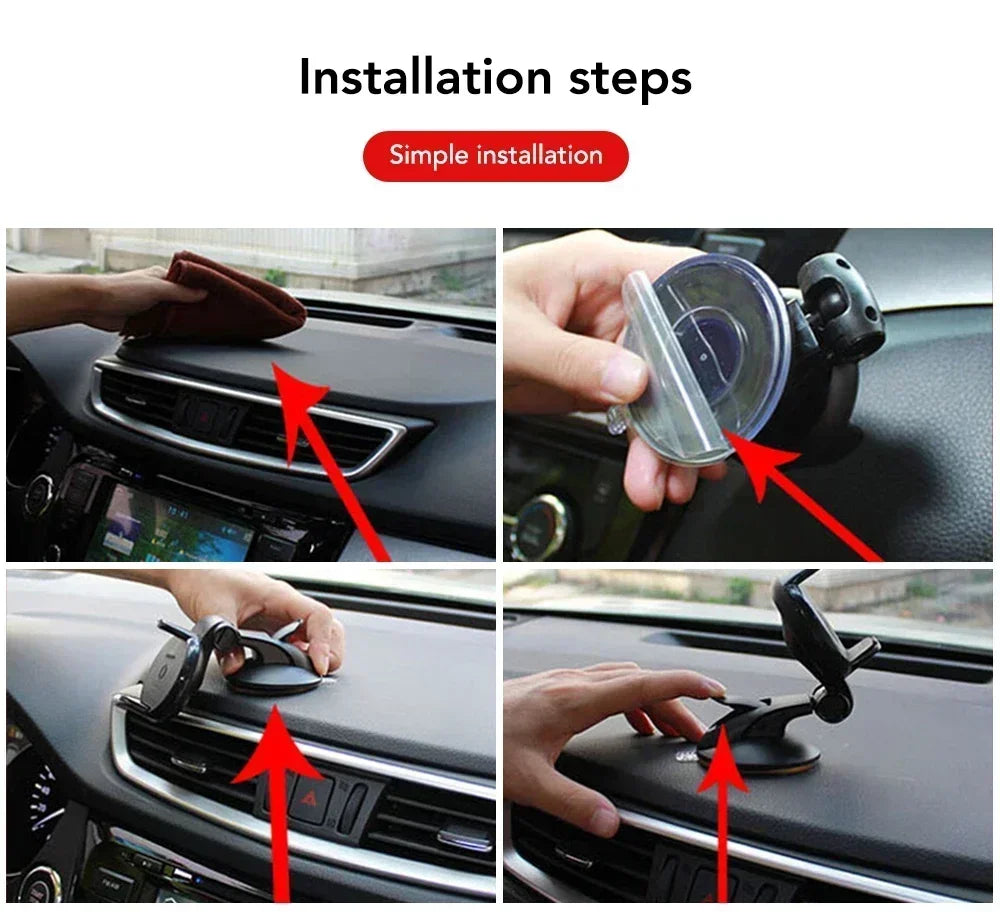 Installation steps

Simple installation