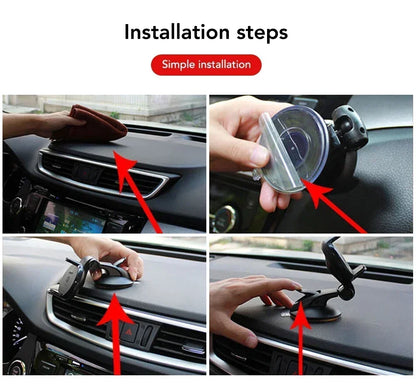 Installation steps

Simple installation