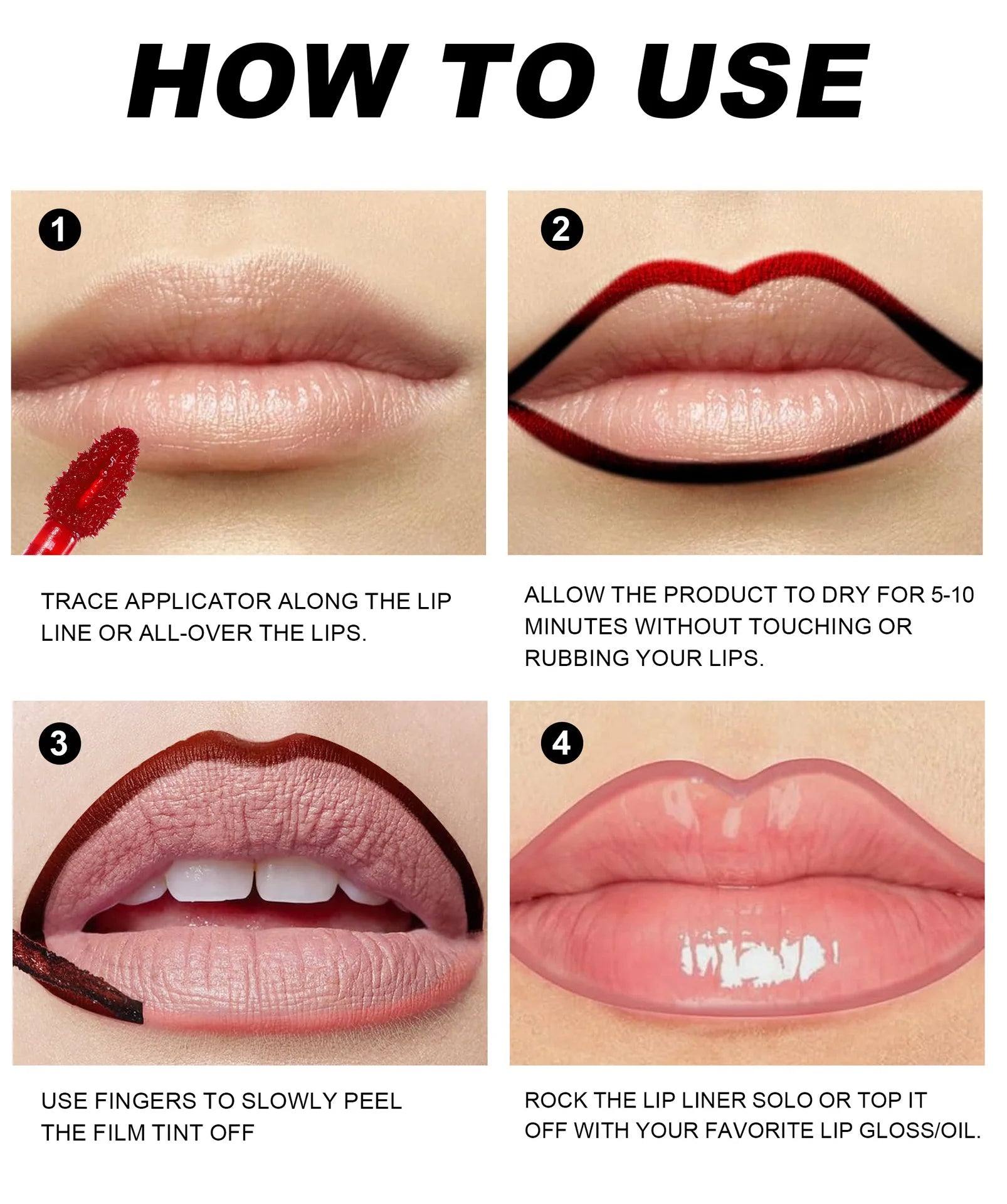 HOW TO USE

1

TRACE APPLICATOR ALONG THE LIP LINE OR ALL-OVER THE LIPS.

2

ALLOW THE PRODUCT TO DRY FOR 5-10 MINUTES WITHOUT TOUCHING OR RUBBING YOUR LIPS.

3

USE FINGERS TO SLOWLY PEEL THE FILM TINT OFF

4

ROCK THE LIP LINER SOLO OR TOP IT OFF WITH YOUR FAVORITE LIP GLOSS/OIL.