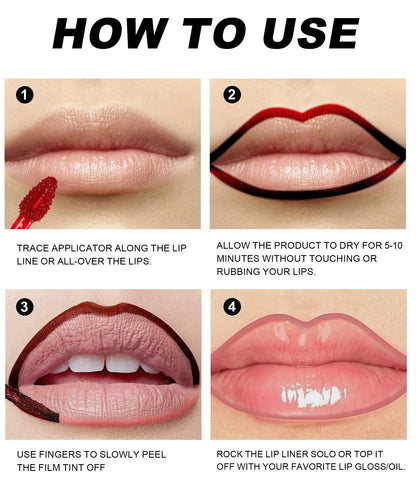 HOW TO USE

1

TRACE APPLICATOR ALONG THE LIP LINE OR ALL-OVER THE LIPS.

2

ALLOW THE PRODUCT TO DRY FOR 5-10 MINUTES WITHOUT TOUCHING OR RUBBING YOUR LIPS.

3

USE FINGERS TO SLOWLY PEEL THE FILM TINT OFF

4

ROCK THE LIP LINER SOLO OR TOP IT OFF WITH YOUR FAVORITE LIP GLOSS/OIL.