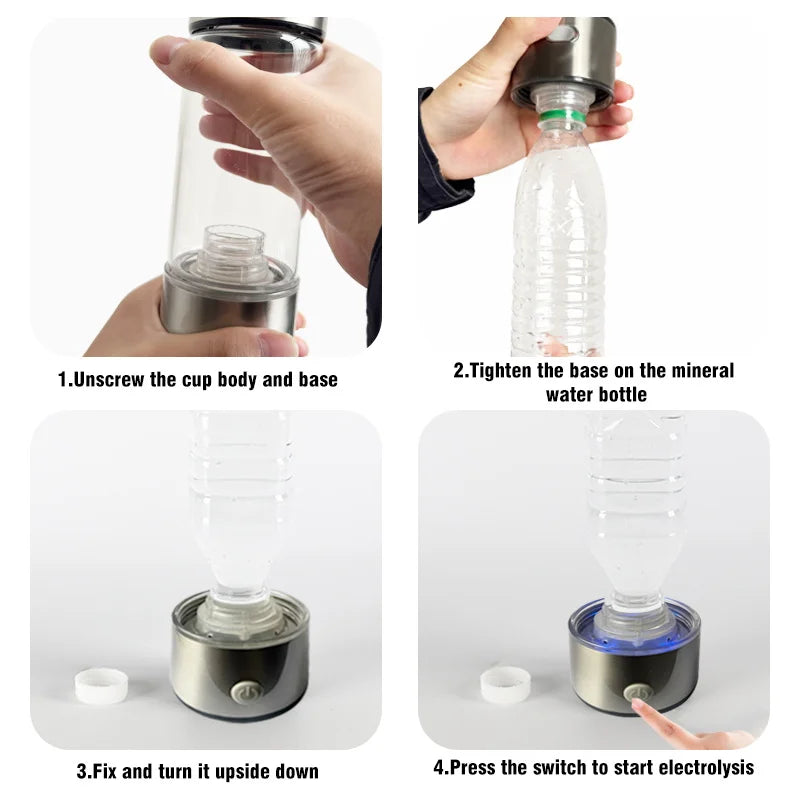 1.Unscrew the cup body and base

2.Tighten the base on the mineral water bottle

3.Fix and turn it upside down

4.Press the switch to start electrolysis