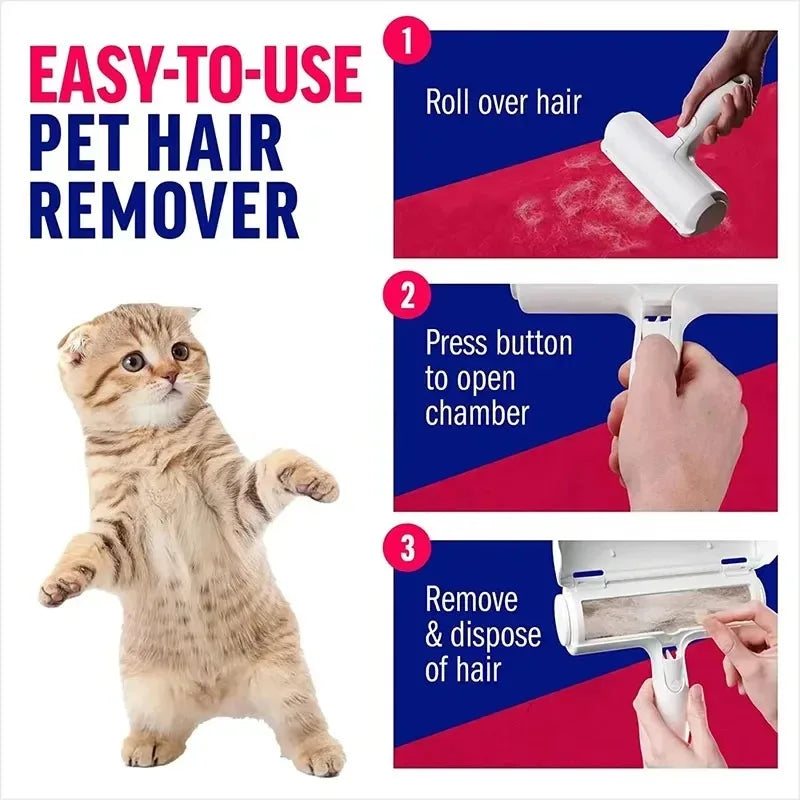 EASY-TO-USE PET HAIR REMOVER

1
Roll over hair

2
Press button to open chamber

3
Remove & dispose of hair