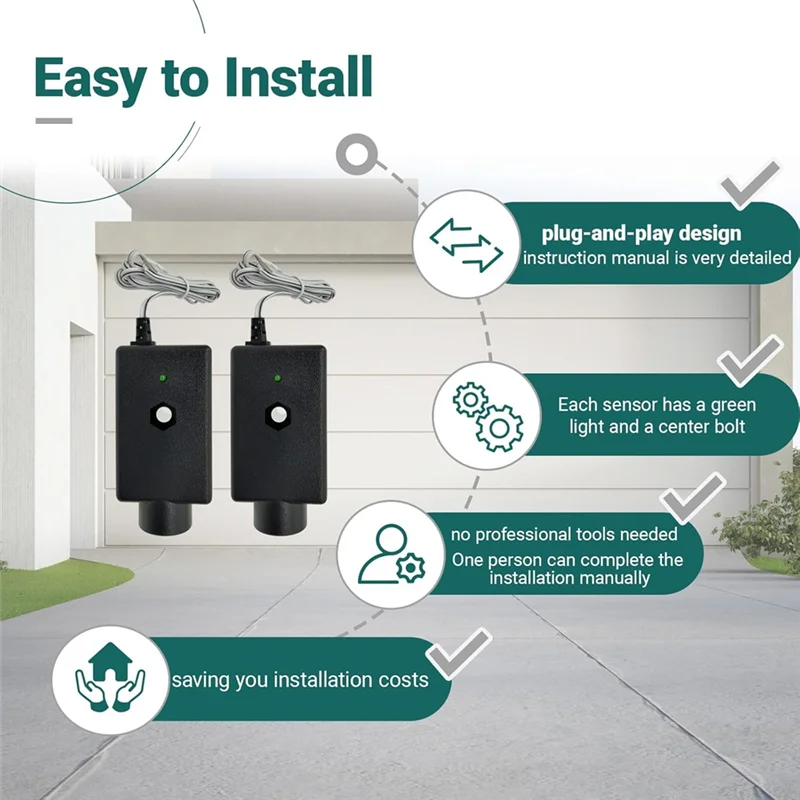 Easy to Install

plug-and-play design
instruction manual is very detailed

Each sensor has a green light and a center bolt

no professional tools needed
One person can complete the installation manually

saving you installation costs