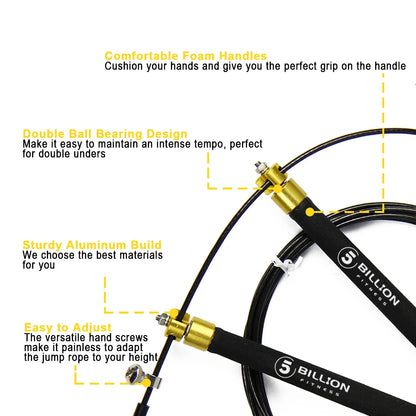 Comfortable Foam Handles
Cushion your hands and give you the perfect grip on the handle

Double Ball Bearing Design
Make it easy to maintain an intense tempo, perfect for double unders

Sturdy Aluminum Build
We choose the best materials for you

Easy to Adjust
The versatile hand screws make it painless to adapt the jump rope to your height

5 BILLION FITNESS

5 BILLION FITNESS