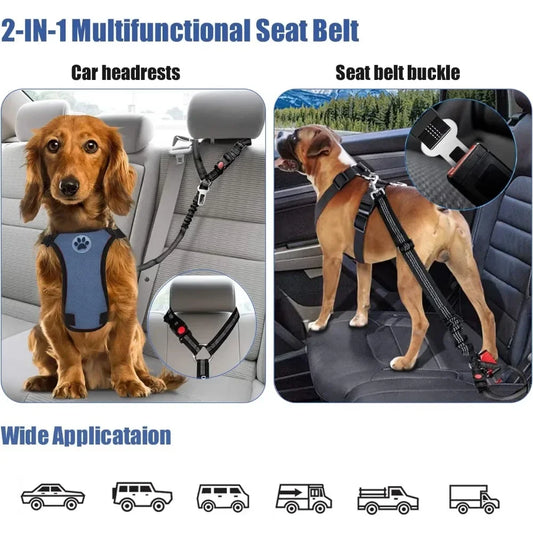 2-IN-1 Multifunctional Seat Belt

Car headrests

Seat belt buckle

Wide Applicataion