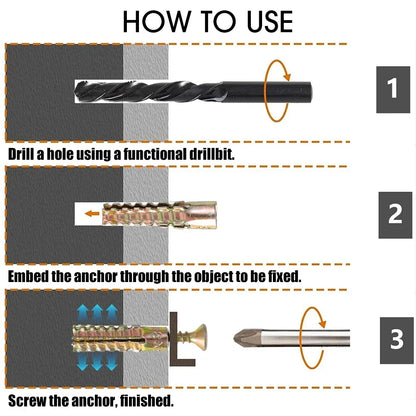 HOW TO USE

1

Drill a hole using a functional drillbit.

2

Embed the anchor through the object to be fixed.

3

Screw the anchor, finished.