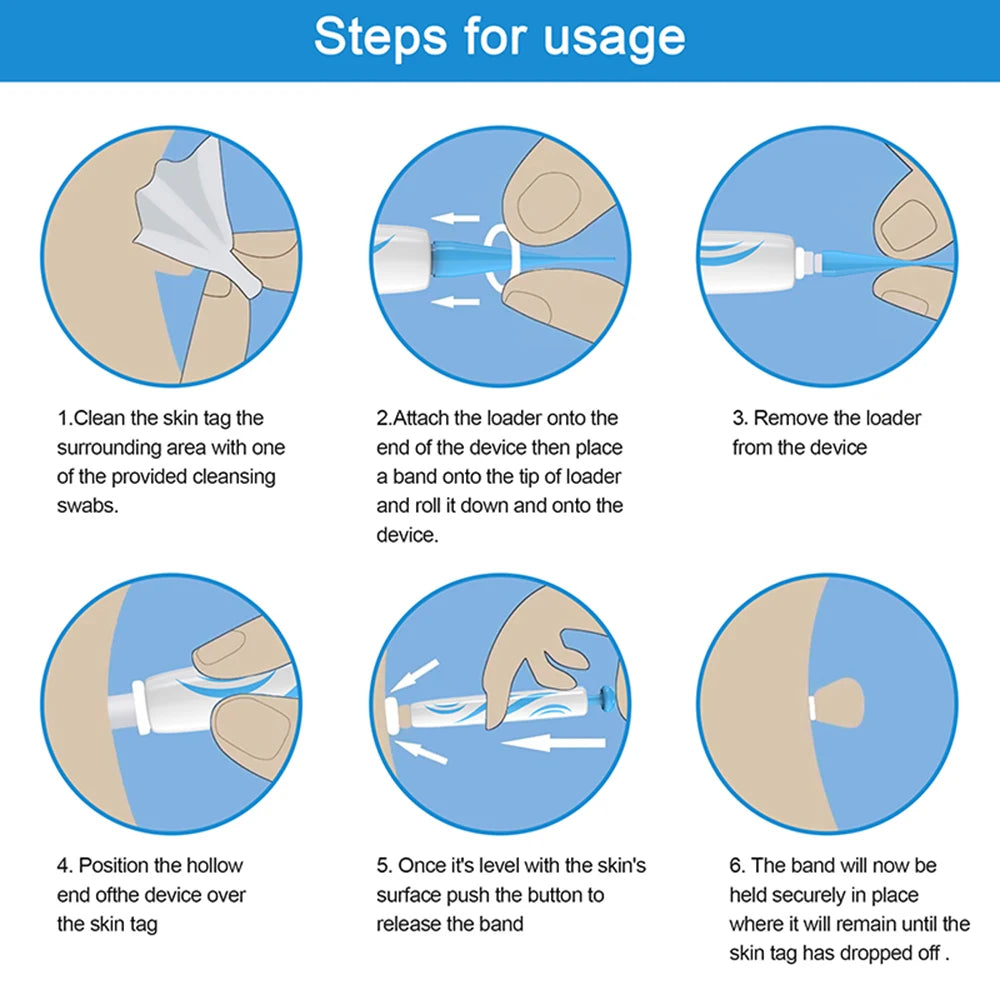 Steps for usage

1.Clean the skin tag the surrounding area with one of the provided cleansing swabs.

2.Attach the loader onto the end of the device then place a band onto the tip of loader and roll it down and onto the device.

3. Remove the loader from the device

4. Position the hollow end ofthe device over the skin tag

5. Once it's level with the skin's surface push the button to release the band

6. The band will now be held securely in place where it will remain until the skin tag has dropped off .