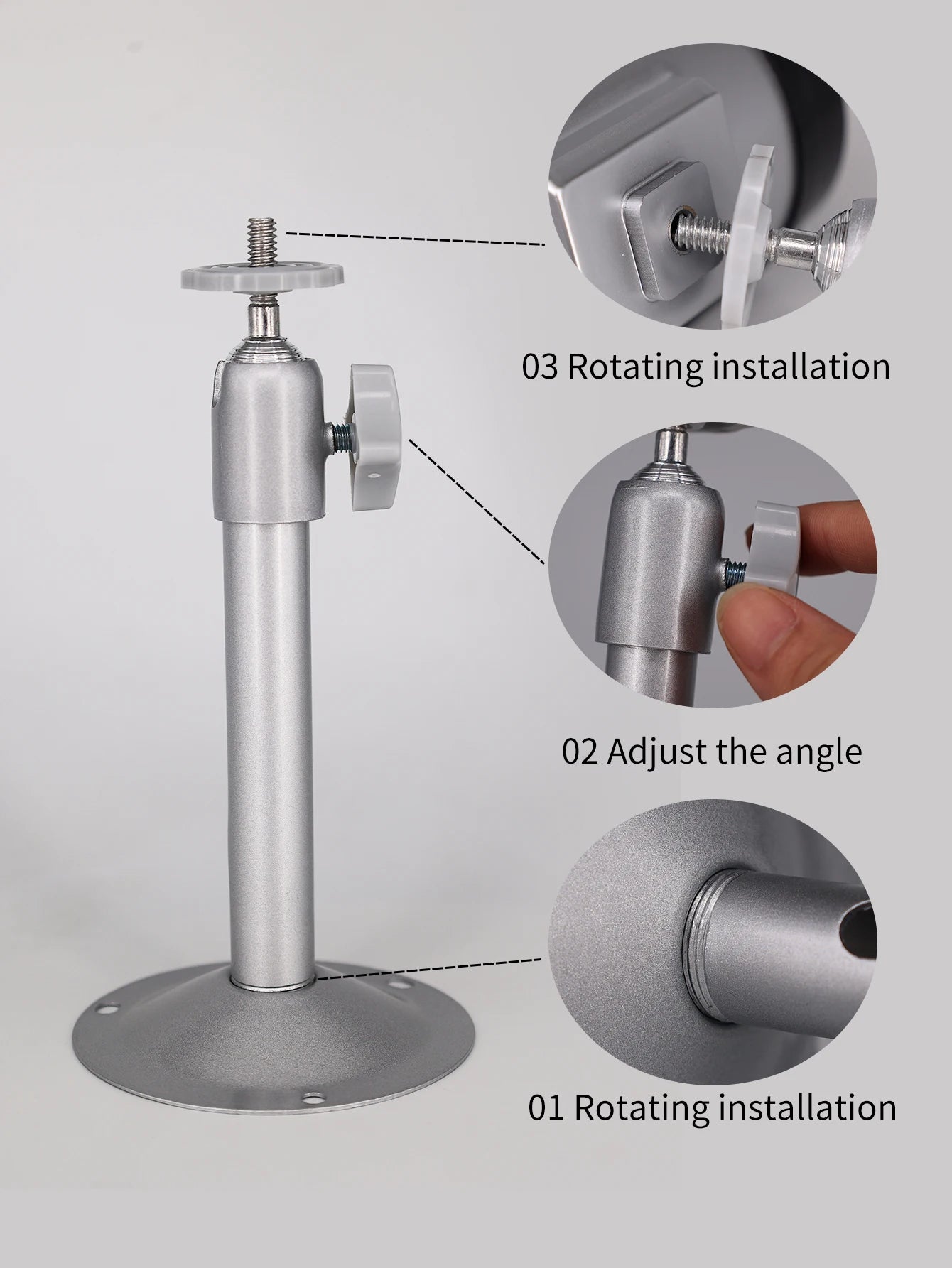 03 Rotating installation

02 Adjust the angle

01 Rotating installation