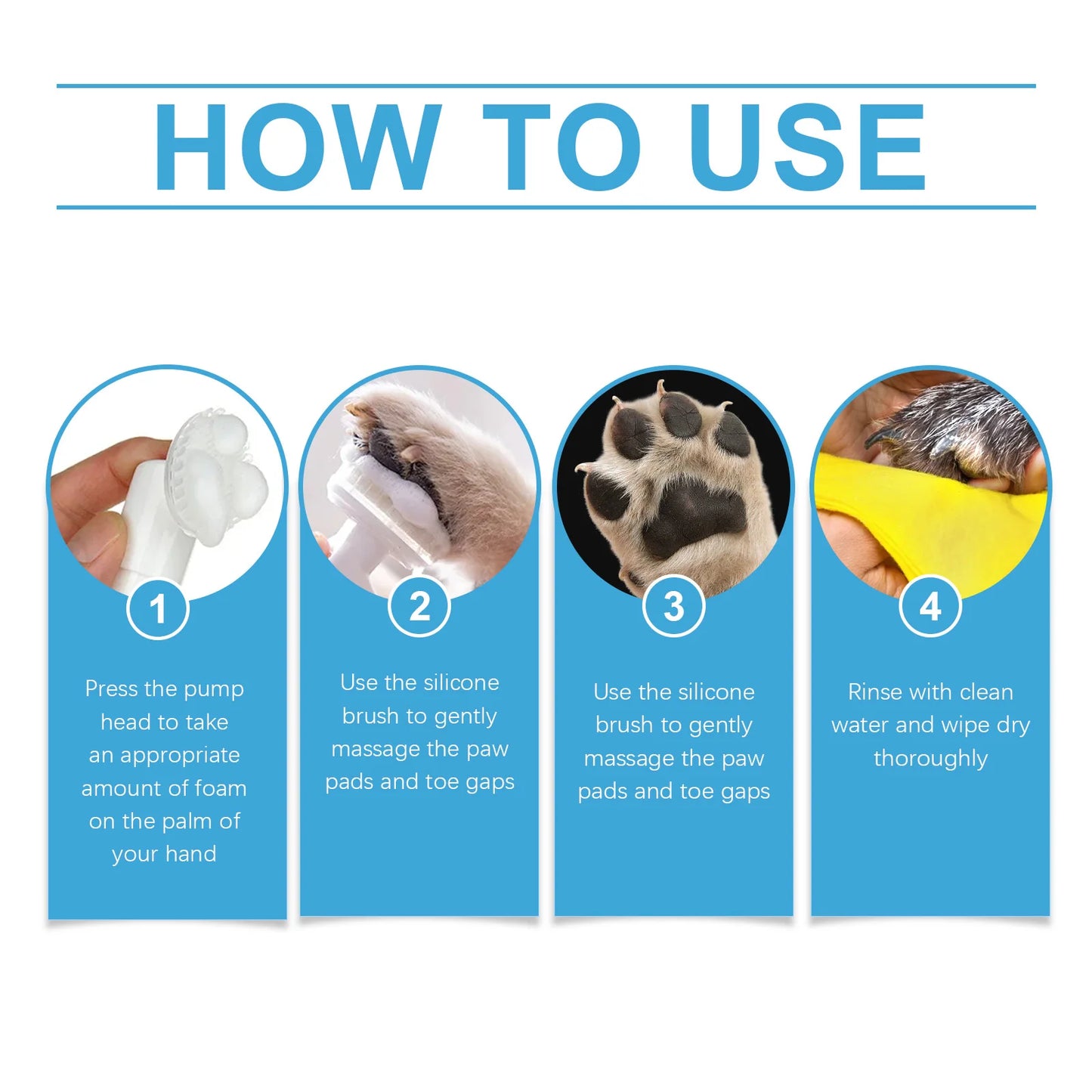 HOW TO USE

1

Press the pump head to take an appropriate amount of foam on the palm of your hand

2

Use the silicone brush to gently massage the paw pads and toe gaps

3

Use the silicone brush to gently massage the paw pads and toe gaps

4

Rinse with clean water and wipe dry thoroughly