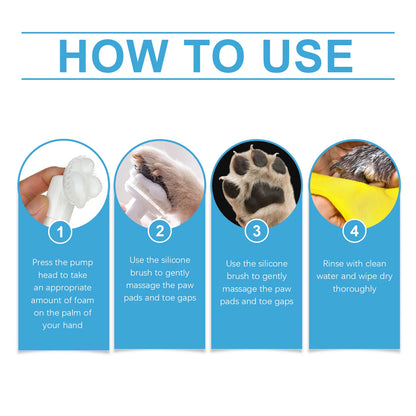 HOW TO USE

1

Press the pump head to take an appropriate amount of foam on the palm of your hand

2

Use the silicone brush to gently massage the paw pads and toe gaps

3

Use the silicone brush to gently massage the paw pads and toe gaps

4

Rinse with clean water and wipe dry thoroughly