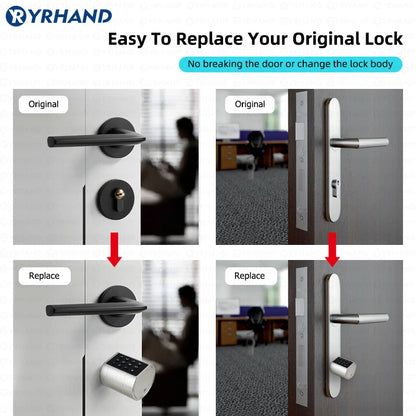 YRHAND

Easy To Replace Your Original Lock

No breaking the door or change the lock body

Original

Original

Replace

Replace