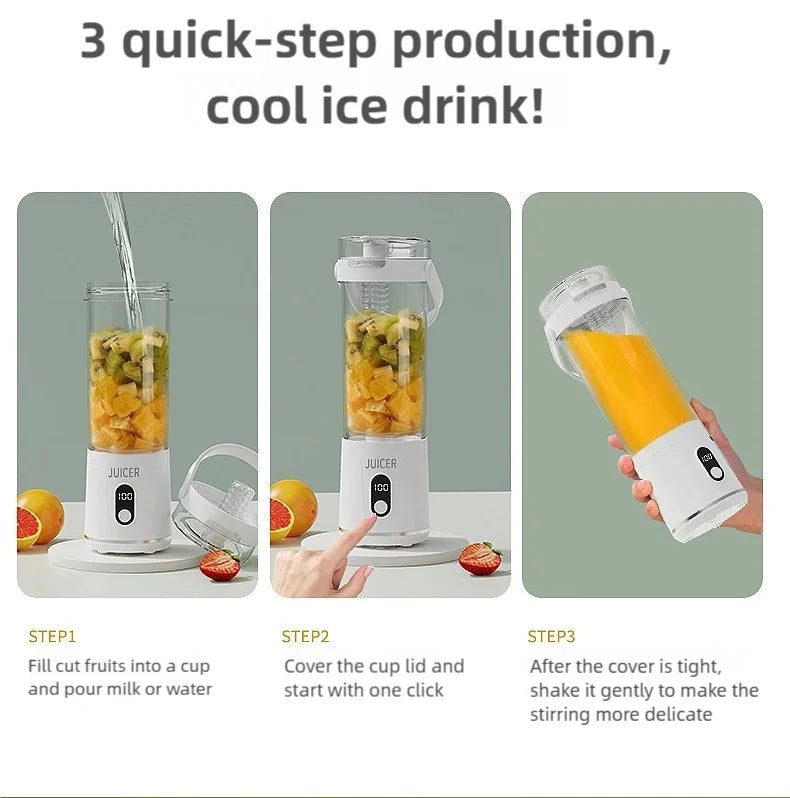 3 quick-step production, cool ice drink!

JUICER

100

JUICER

100

100

STEP1

Fill cut fruits into a cup and pour milk or water

STEP2

Cover the cup lid and start with one click

STEP3

After the cover is tight, shake it gently to make the stirring more delicate