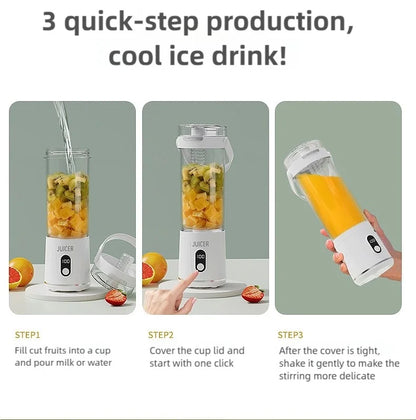 3 quick-step production, cool ice drink!

JUICER
100

JUICER
100

STEP1
Fill cut fruits into a cup and pour milk or water

STEP2
Cover the cup lid and start with one click

STEP3
After the cover is tight, shake it gently to make the stirring more delicate