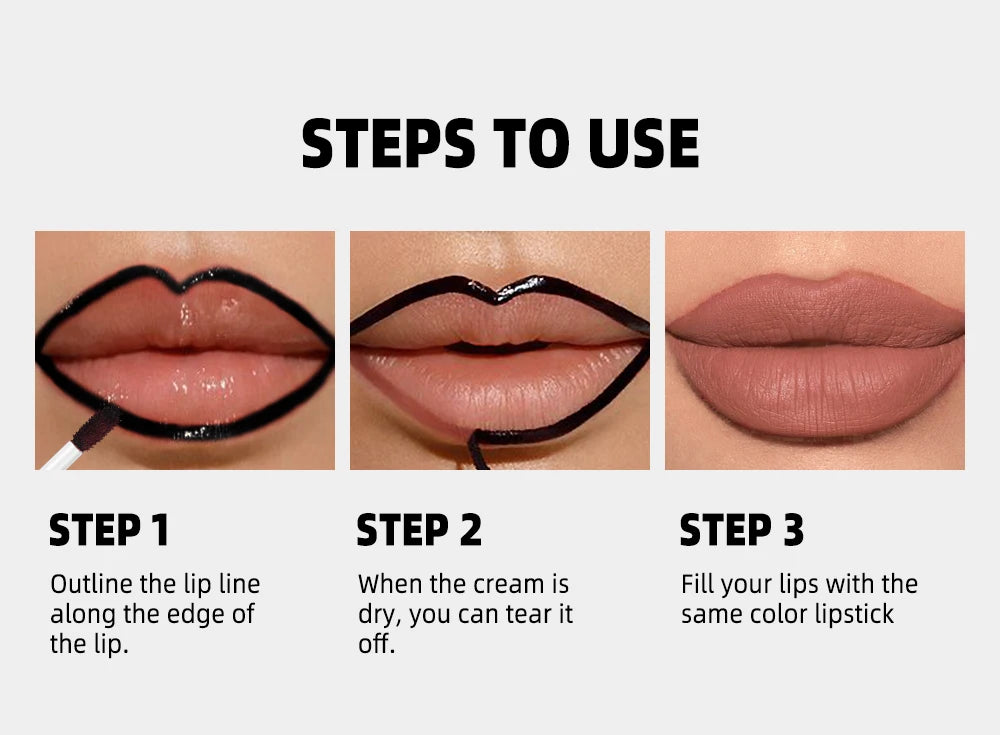 STEPS TO USE

STEP 1

Outline the lip line along the edge of the lip.

STEP 2

When the cream is dry, you can tear it off.

STEP 3

Fill your lips with the same color lipstick