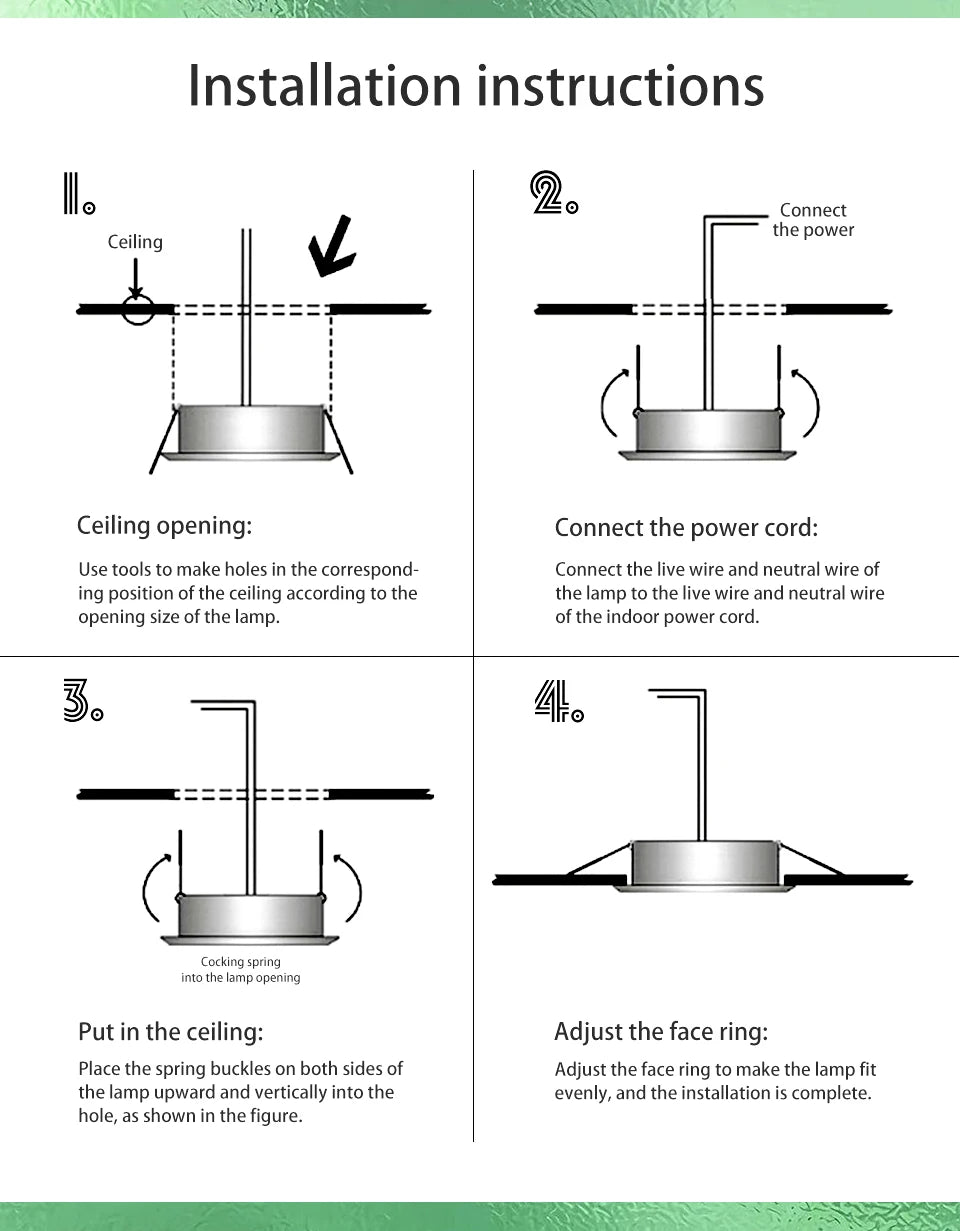 Installation instructions

1.

Ceiling

Ceiling opening:

Use tools to make holes in the corresponding position of the ceiling according to the opening size of the lamp.

2.

Connect the power

Connect the power cord:

Connect the live wire and neutral wire of the lamp to the live wire and neutral wire of the indoor power cord.

3.

Cocking spring into the lamp opening

Put in the ceiling:

Place the spring buckles on both sides of the lamp upward and vertically into the hole, as shown in the figure.

4.

Adjust the face ring:

Adjust the face ring to make the lamp fit evenly, and the installation is complete.