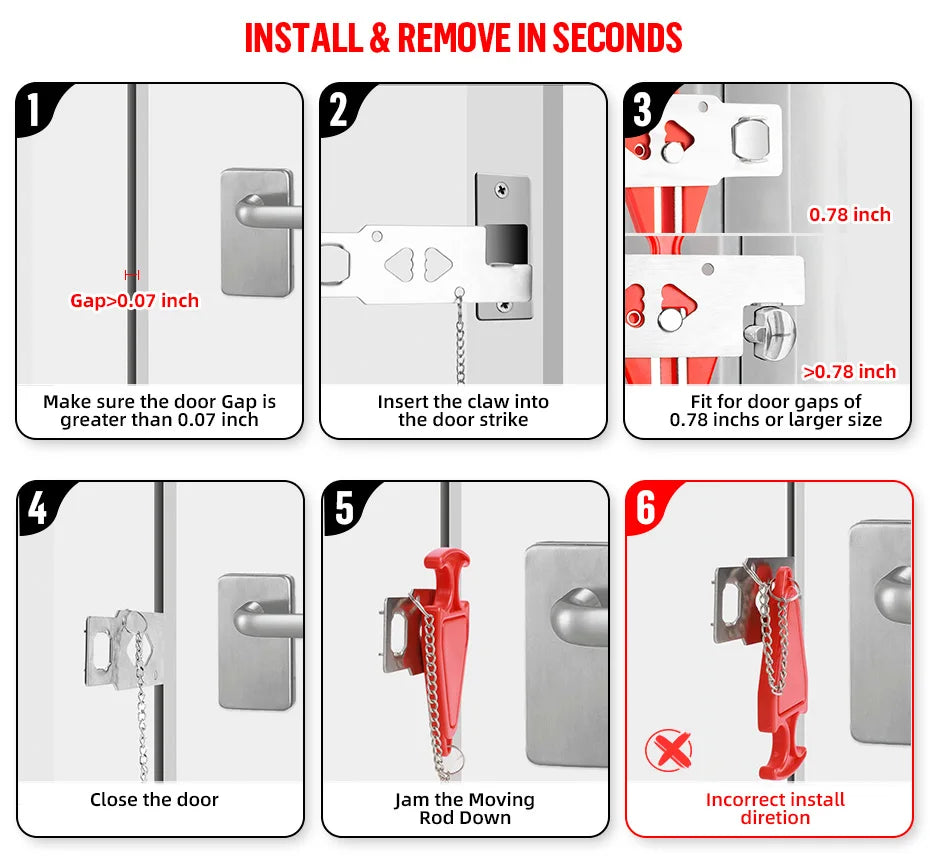 INSTALL & REMOVE IN SECONDS

1

Gap>0.07 inch

Make sure the door Gap is greater than 0.07 inch

2

Insert the claw into the door strike

3

0.78 inch

>0.78 inch

Fit for door gaps of 0.78 inchs or larger size

4

Close the door

5

Jam the Moving Rod Down

6

Incorrect install diretion