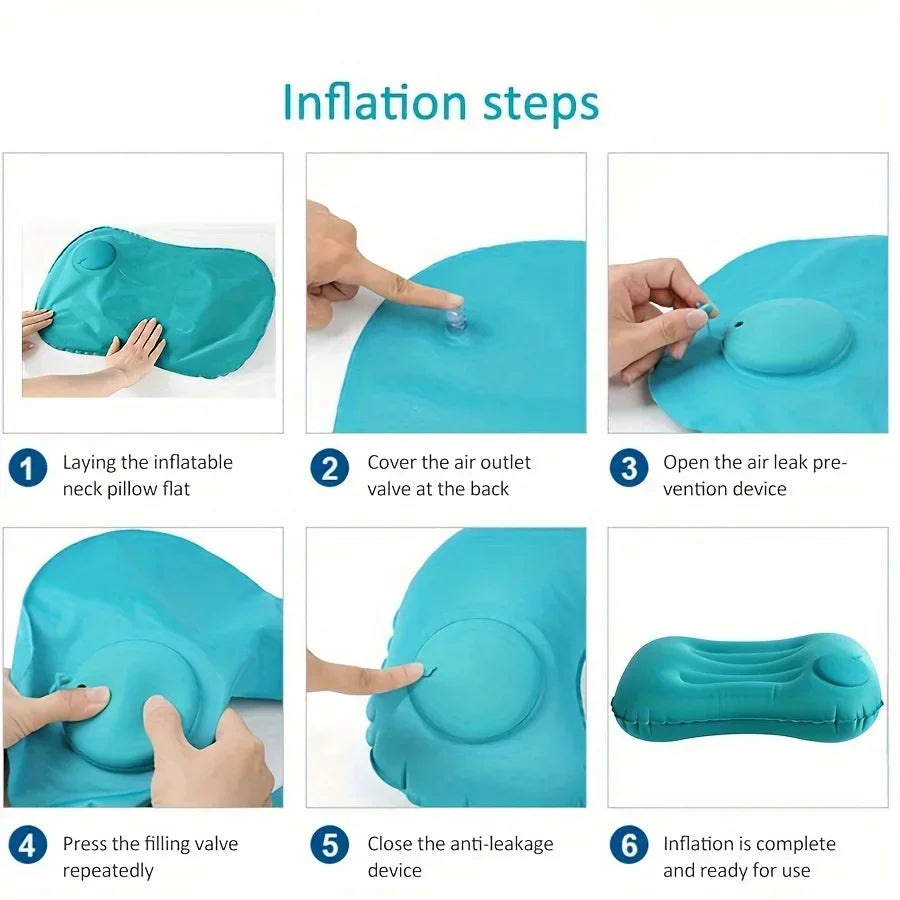 Inflation steps

1 Laying the inflatable neck pillow flat

2 Cover the air outlet valve at the back

3 Open the air leak prevention device

4 Press the filling valve repeatedly

5 Close the anti-leakage device

6 Inflation is complete and ready for use