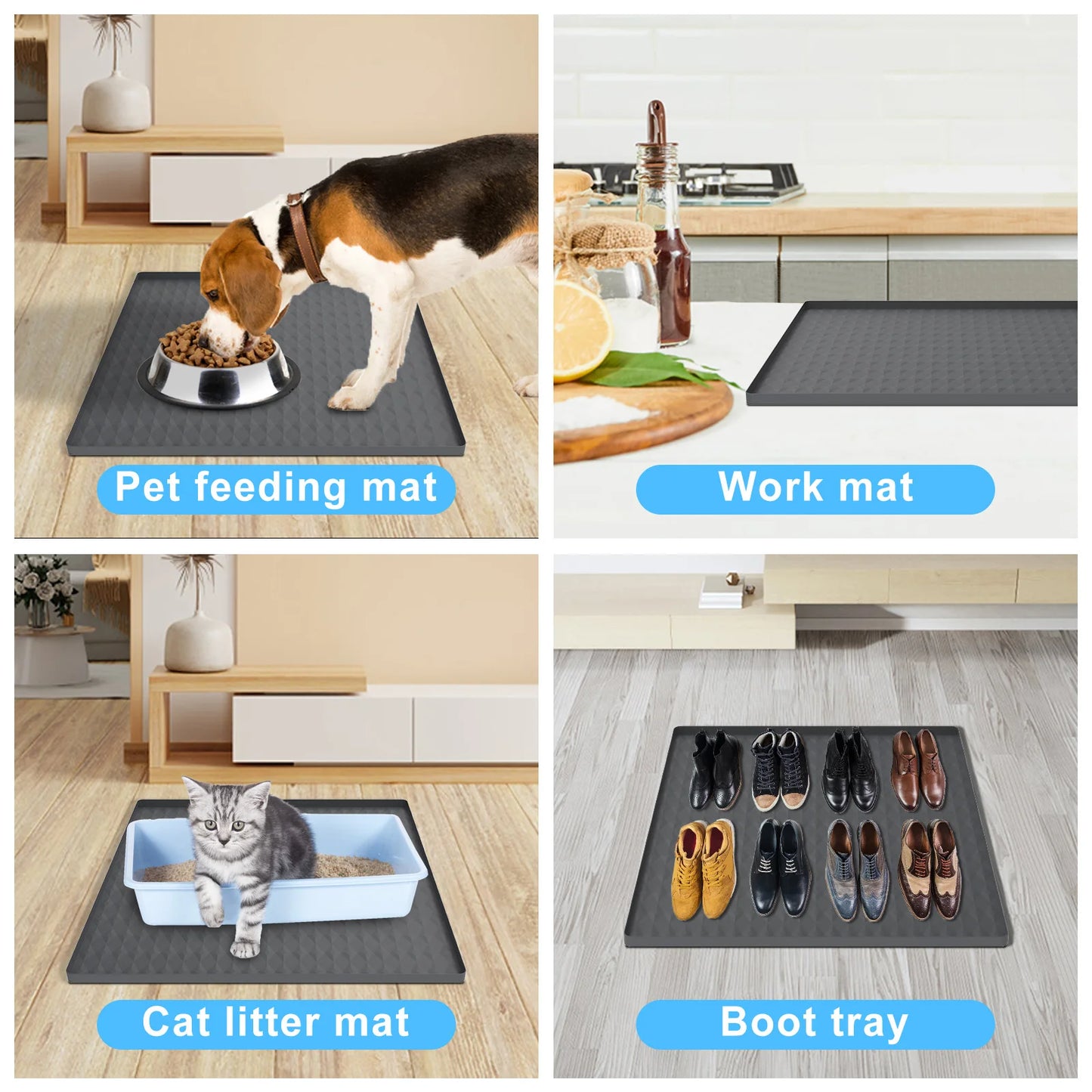 Pet feeding mat

Work mat

Cat litter mat

Boot tray