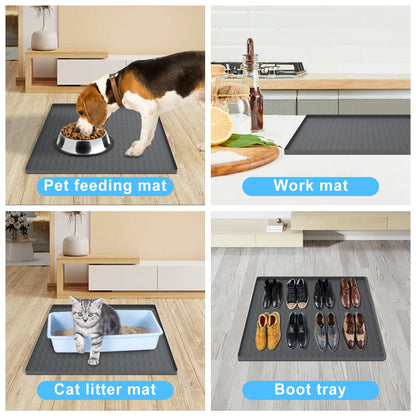 Pet feeding mat

Work mat

Cat litter mat

Boot tray