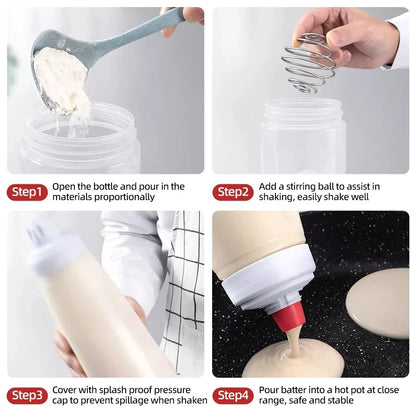 Step1 Open the bottle and pour in the materials proportionally

Step2 Add a stirring ball to assist in shaking, easily shake well

Step3 Cover with splash proof pressure cap to prevent spillage when shaken

Step4 Pour batter into a hot pot at close range, safe and stable