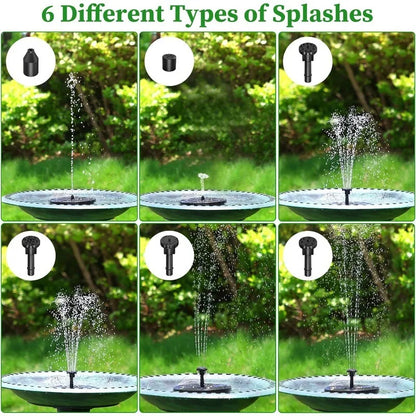 6 Different Types of Splashes