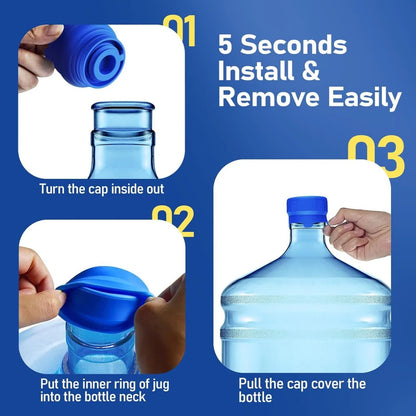 01

5 Seconds Install & Remove Easily

Turn the cap inside out

02

Put the inner ring of jug into the bottle neck

03

Pull the cap cover the bottle