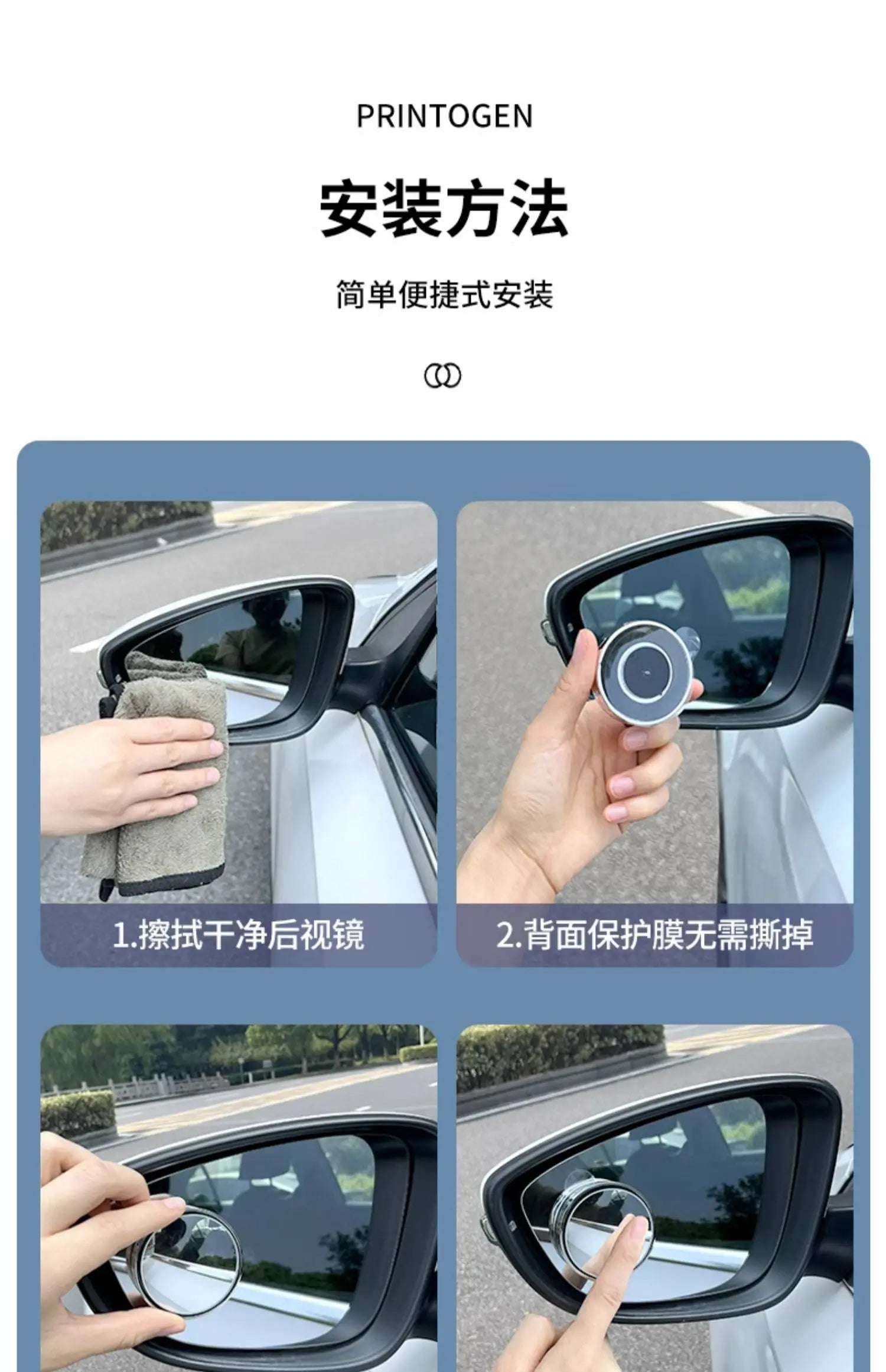 PRINTOGEN

安装方法

简单便捷式安装

1.擦拭干净后视镜

2.背面保护膜无需撕掉