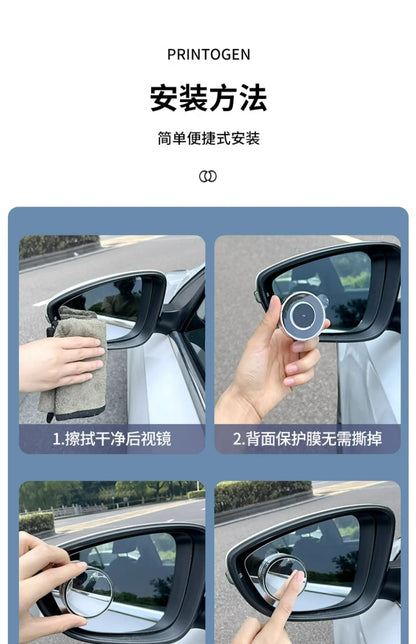 PRINTOGEN

安装方法

简单便捷式安装

1.擦拭干净后视镜

2.背面保护膜无需撕掉