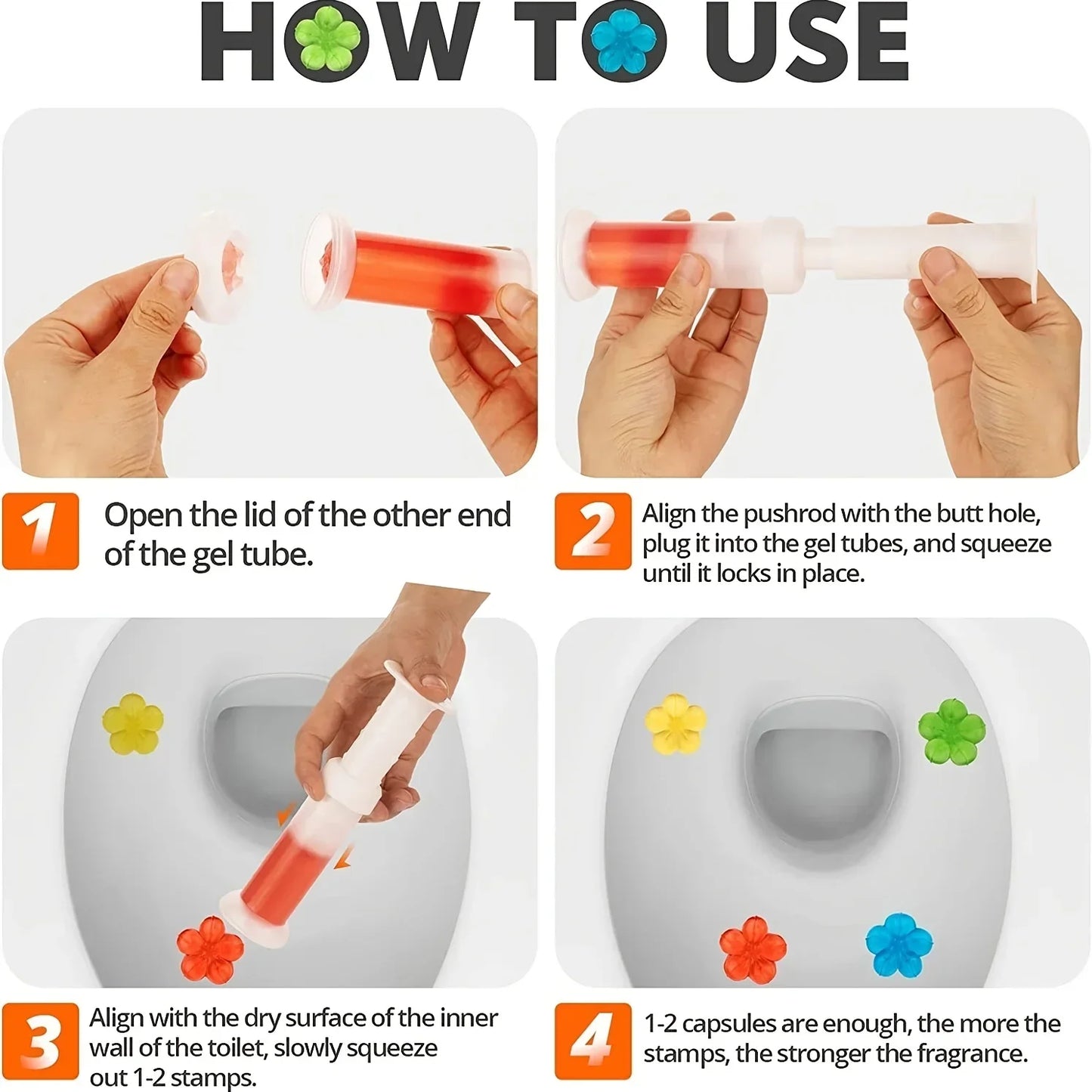 HOW TO USE

1 Open the lid of the other end of the gel tube.

2 Align the pushrod with the butt hole, plug it into the gel tubes, and squeeze until it locks in place.

3 Align with the dry surface of the inner wall of the toilet, slowly squeeze out 1-2 stamps.

4 1-2 capsules are enough, the more the stamps, the stronger the fragrance.