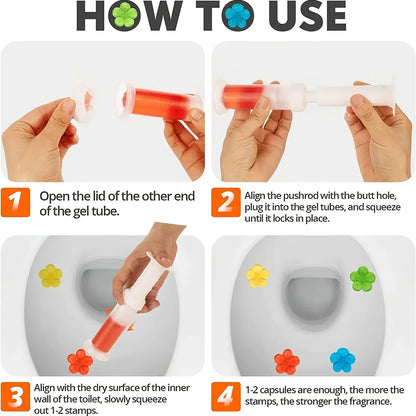 HOW TO USE

1 Open the lid of the other end of the gel tube.

2 Align the pushrod with the butt hole, plug it into the gel tubes, and squeeze until it locks in place.

3 Align with the dry surface of the inner wall of the toilet, slowly squeeze out 1-2 stamps.

4 1-2 capsules are enough, the more the stamps, the stronger the fragrance.