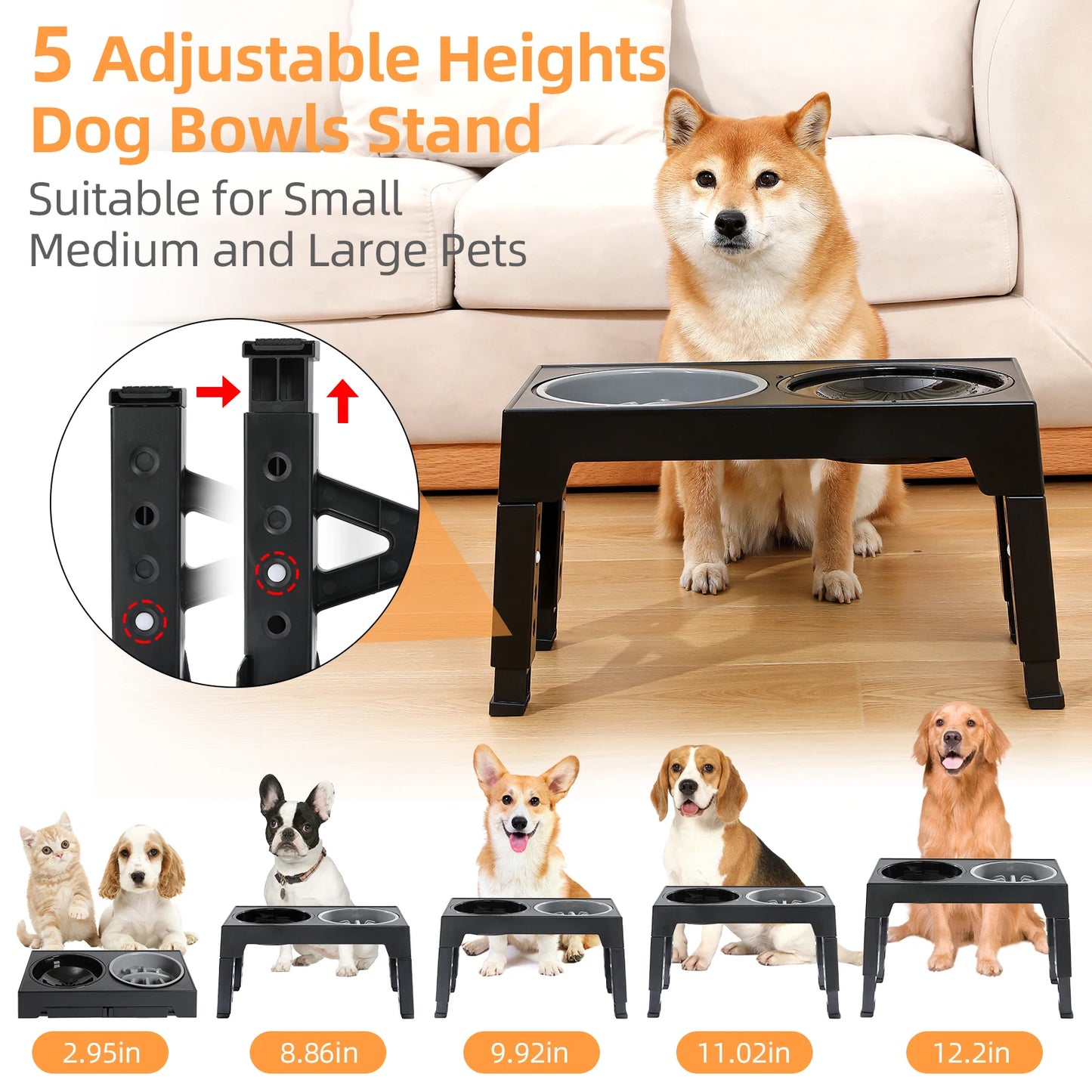 5 Adjustable Heights Dog Bowls Stand

Suitable for Small Medium and Large Pets

2.95in

8.86in

9.92in

11.02in

12.2in