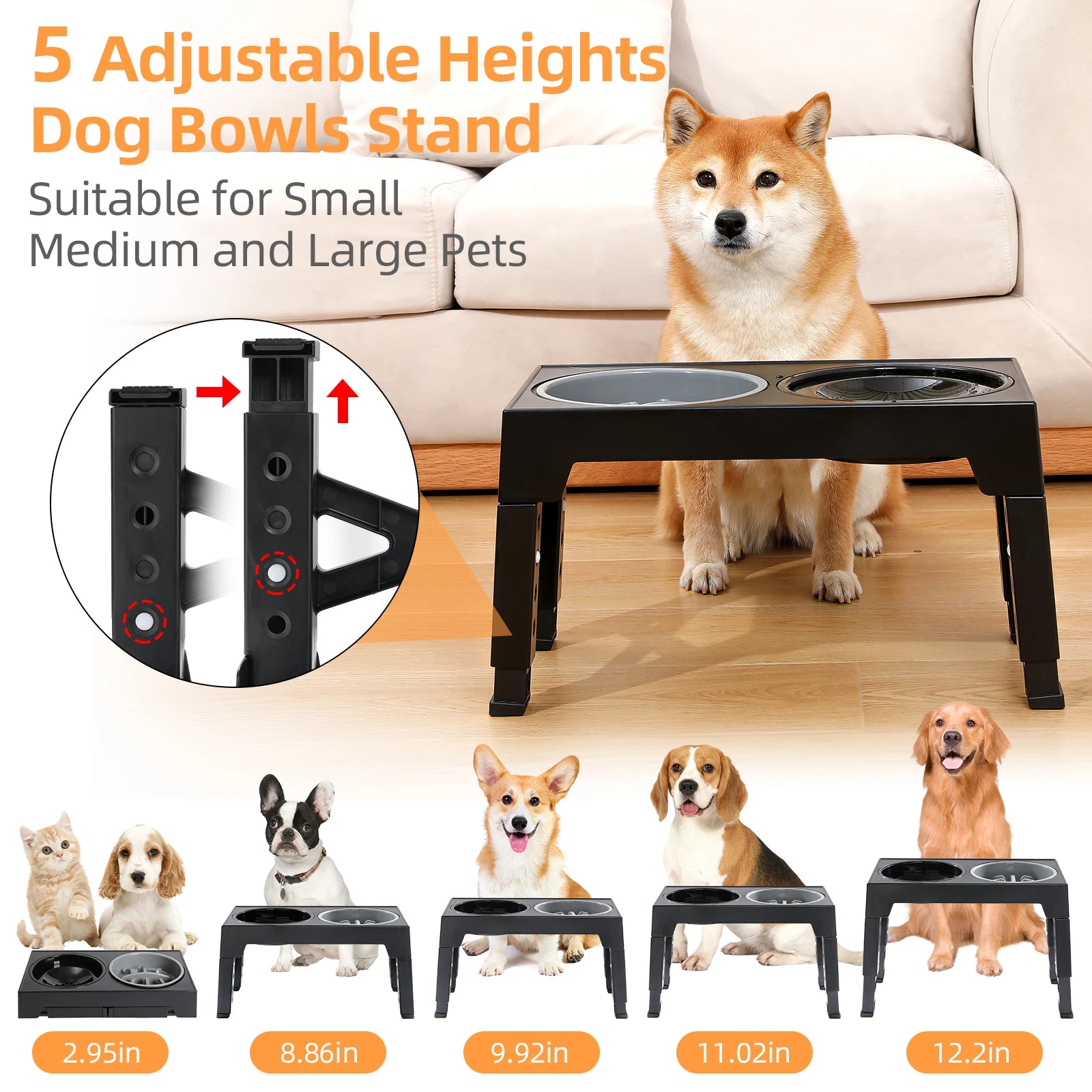 5 Adjustable Heights Dog Bowls Stand

Suitable for Small Medium and Large Pets

2.95in

8.86in

9.92in

11.02in

12.2in