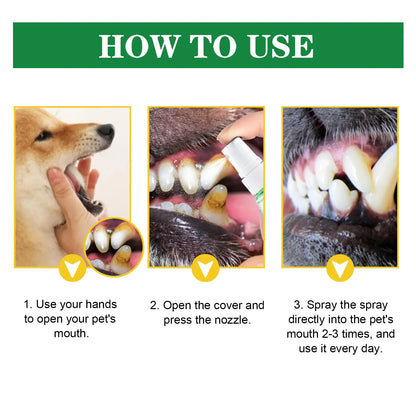 HOW TO USE

1. Use your hands to open your pet's mouth.

2. Open the cover and press the nozzle.

3. Spray the spray directly into the pet's mouth 2-3 times, and use it every day.